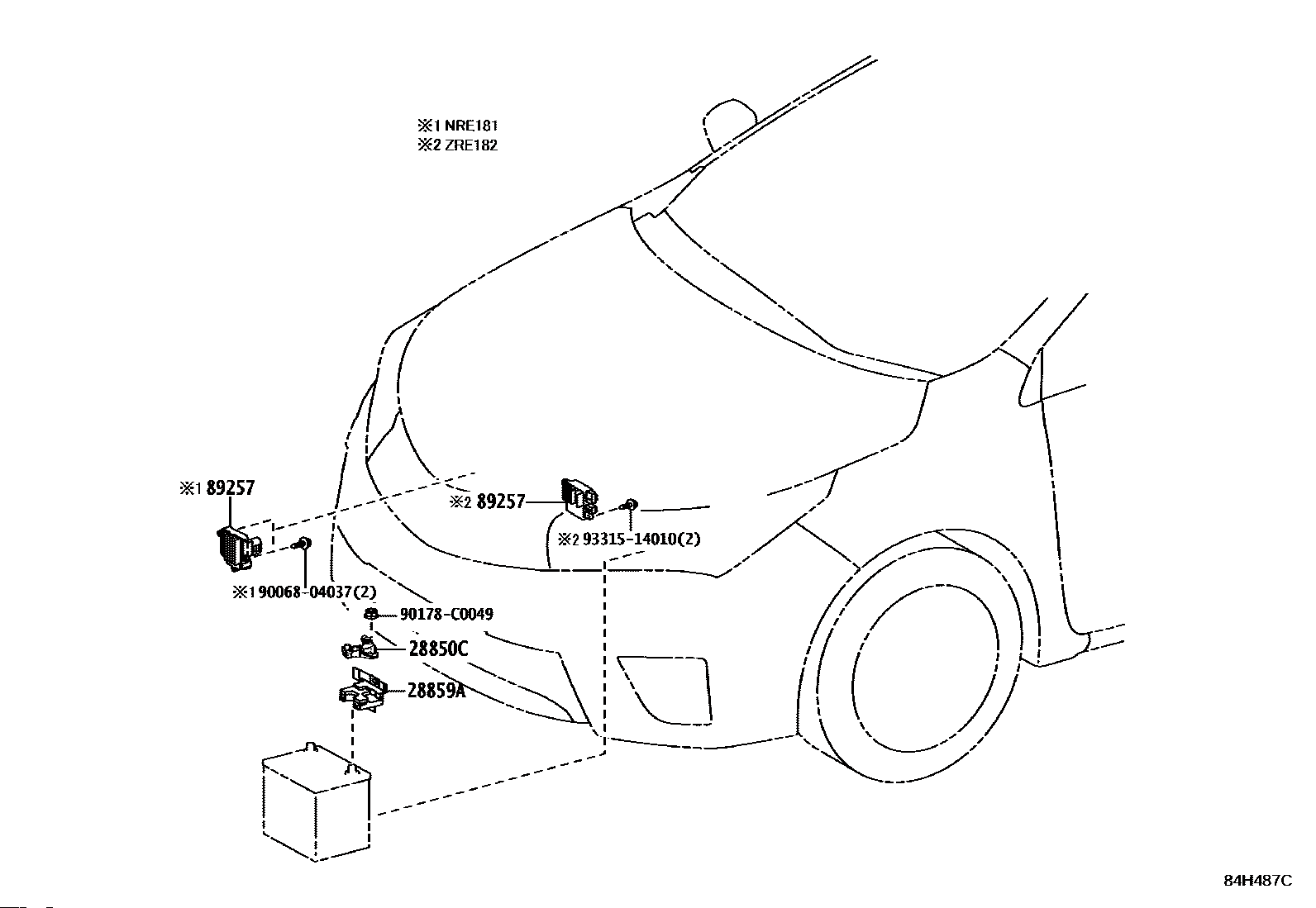 ※1 NRE181
※2 ZRE182

※1 89257

※2 89257

※2 93315-14010(2)

※1 90068-04037(2)

90178-C0049

28850C

28859A

84H487C