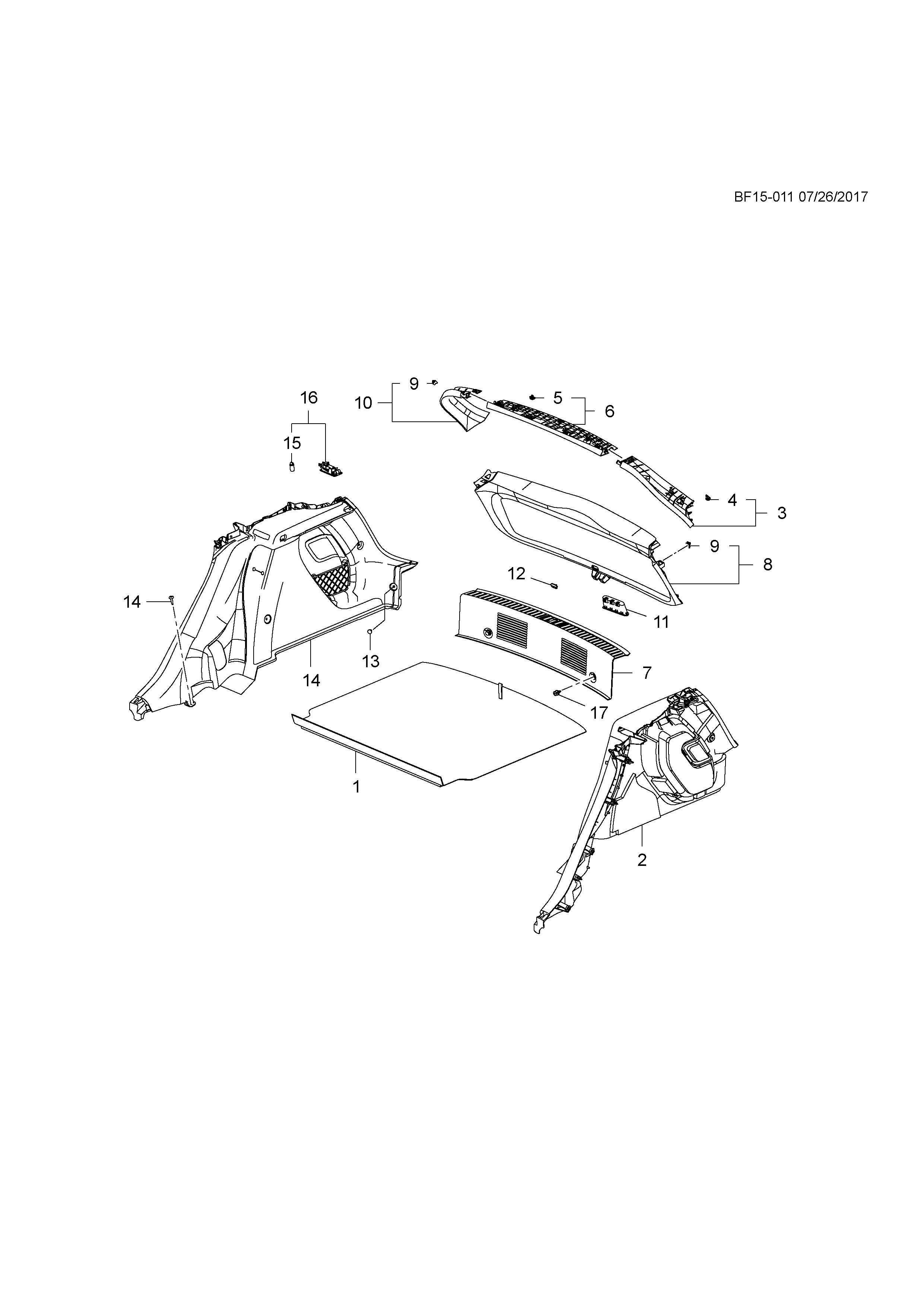 BF15-011 07/26/2017

9
10
5
6
16
15
4
3
9
8
12
11
14
13
14
7
17
1
2