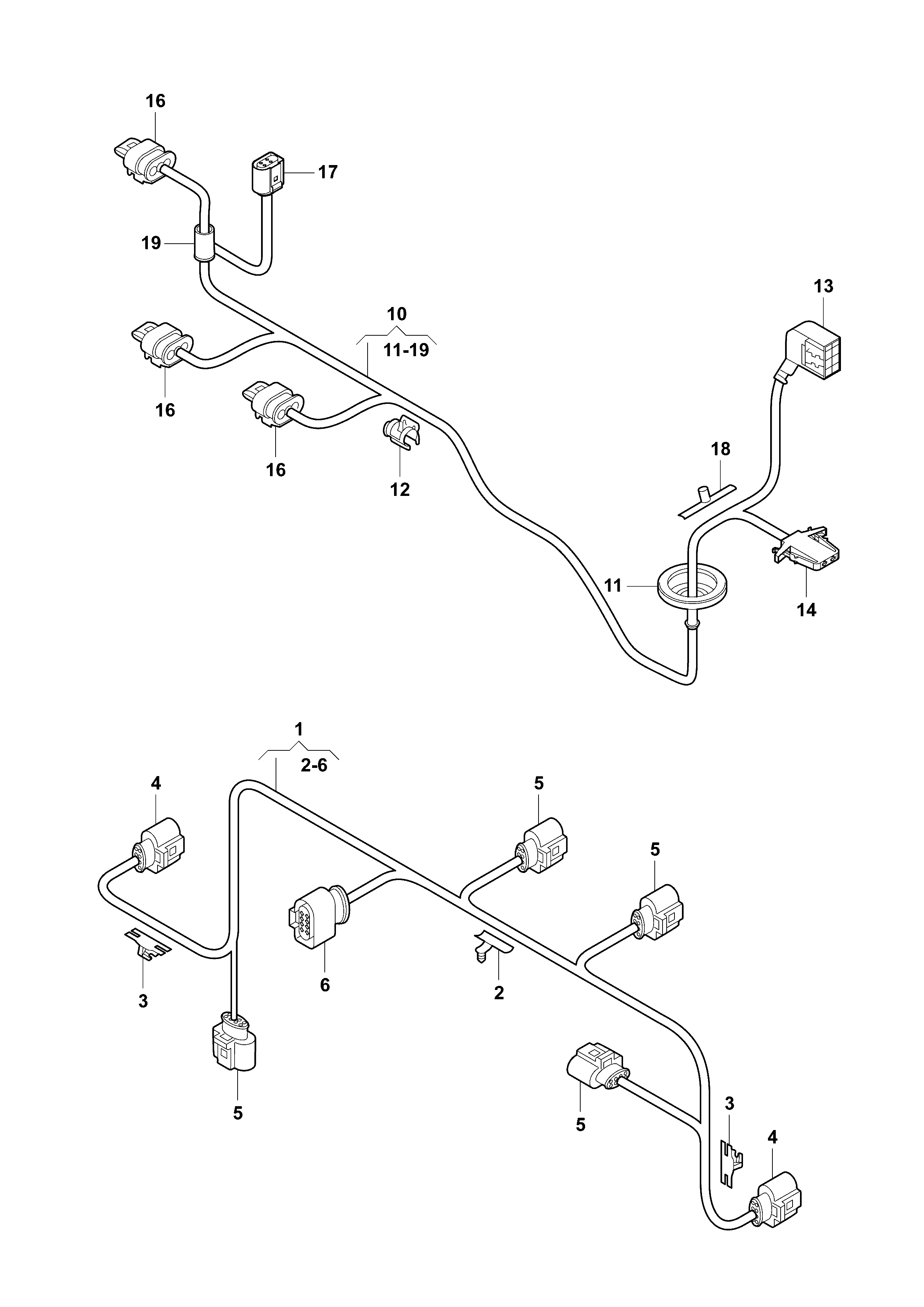 16
17
19
13
10
11-19
16
16
12
18
11
14
1
2-6
4
5
5
6
3
2
5
5
3
4