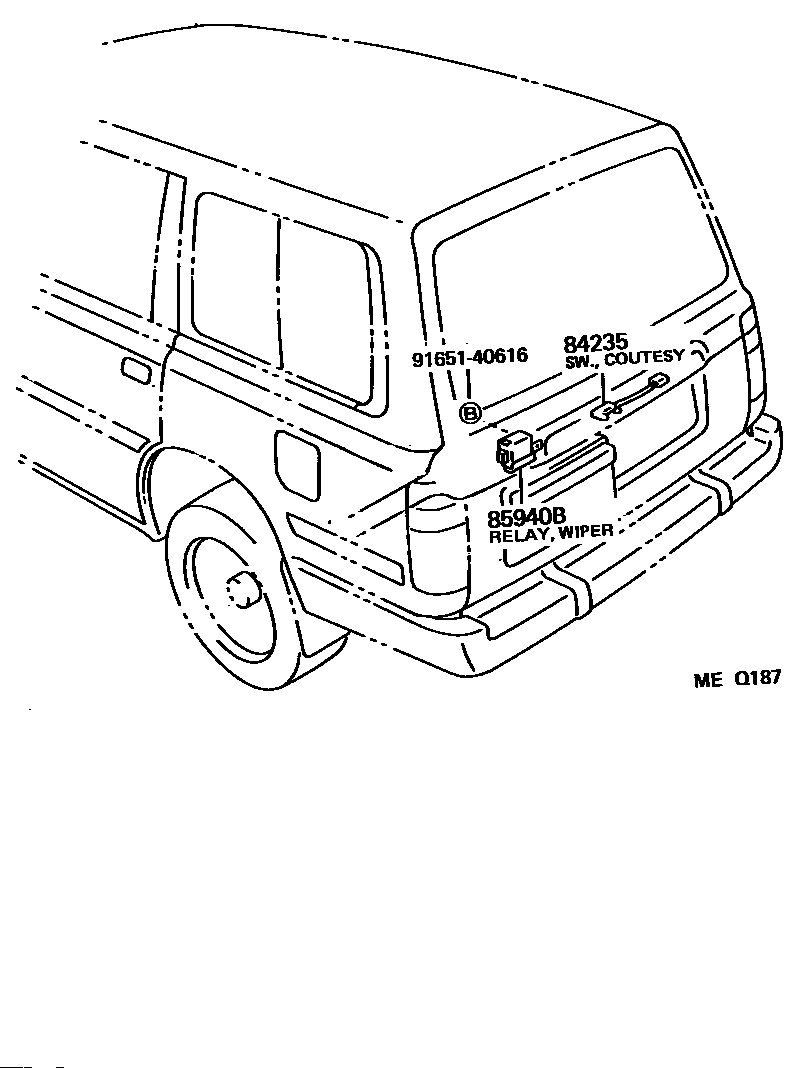 91651-40616

84235
SW., COUTESY

B

85940B
RELAY, WIPER

ME Q187