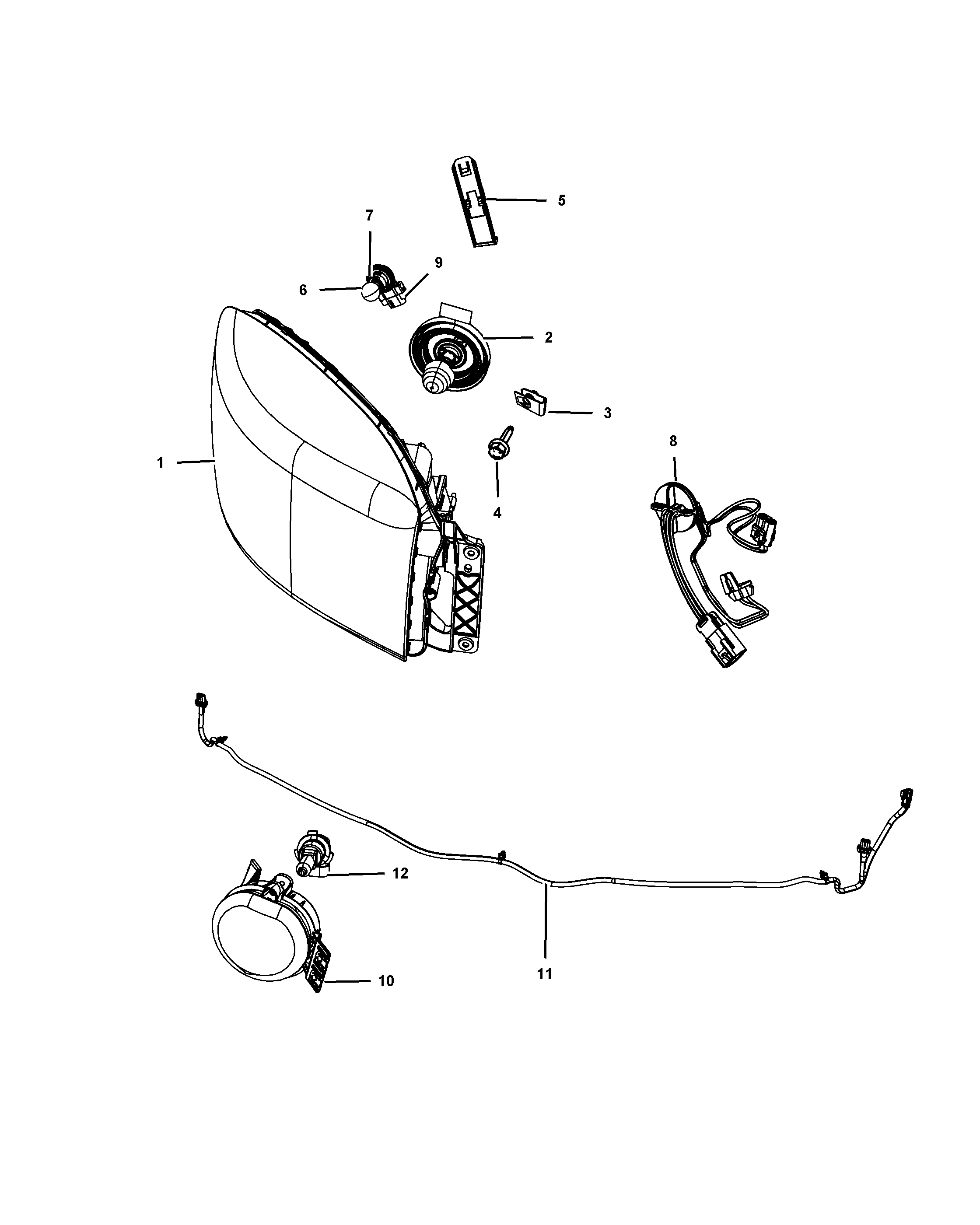 5
7
9
6
2
3
8
1
4
12
11
10