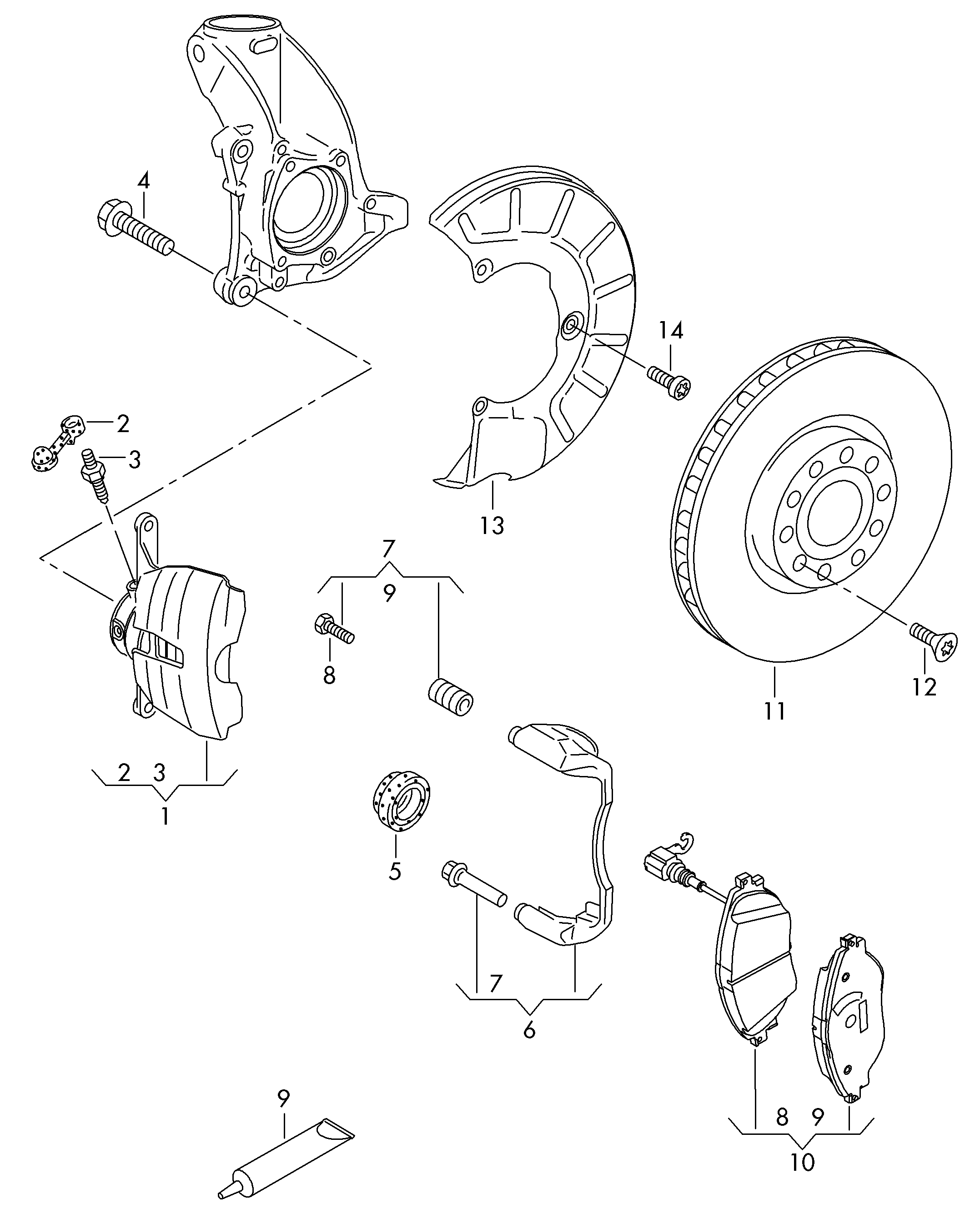 4
14
2
3
13
7
9
8
11
12
2 3
1
5
7
6
9
8 9
10