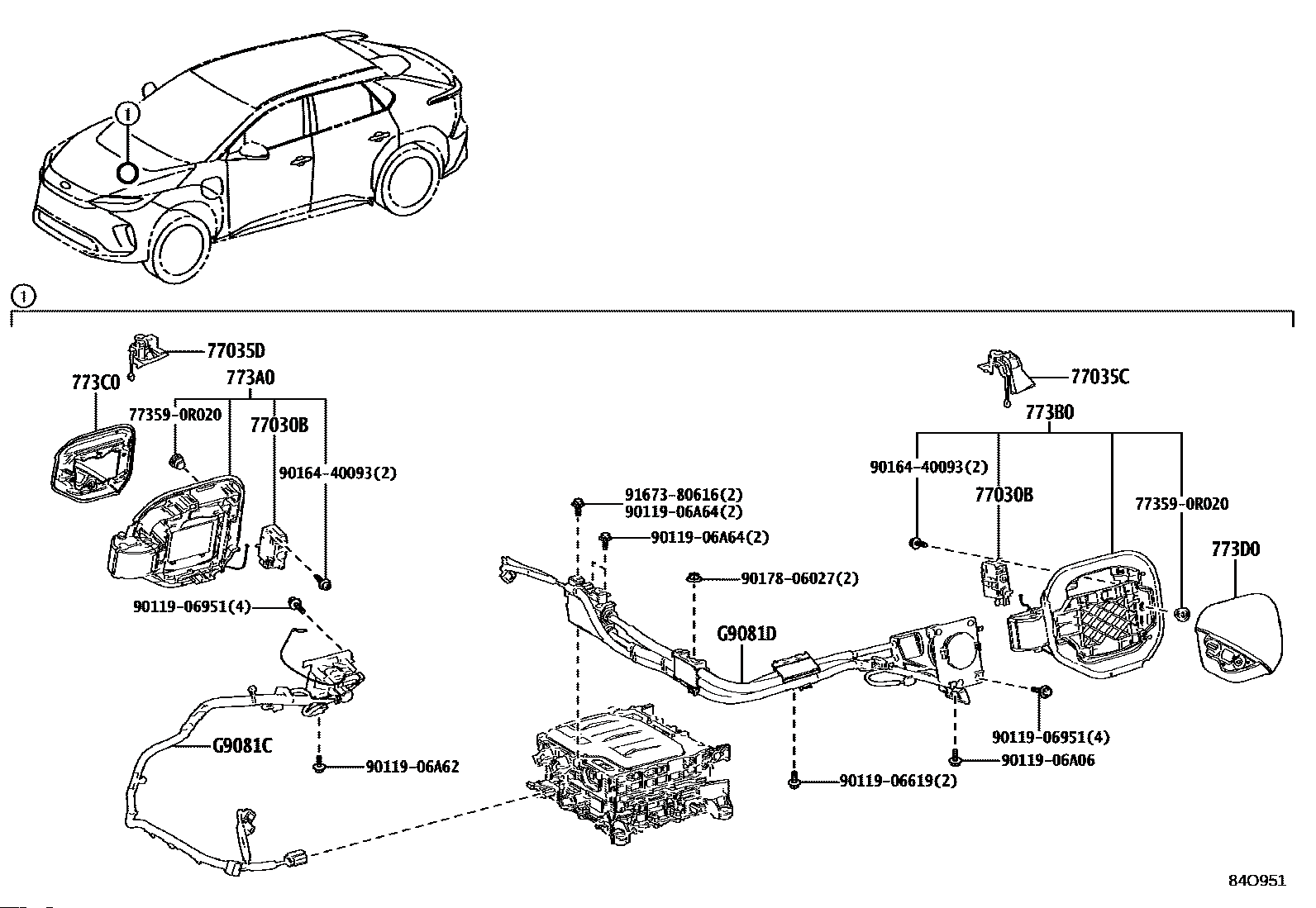 ①

①

77035D

773C0

773A0

77359-0R020

77030B

90164-40093(2)

90119-06951(4)

G9081C

90119-06A62

91673-80616(2)
90119-06A64(2)

90119-06A64(2)

90178-06027(2)

G9081D

90119-06619(2)

77035C

773B0

90164-40093(2)

77030B

77359-0R020

773D0

90119-06951(4)

90119-06A06

84O951