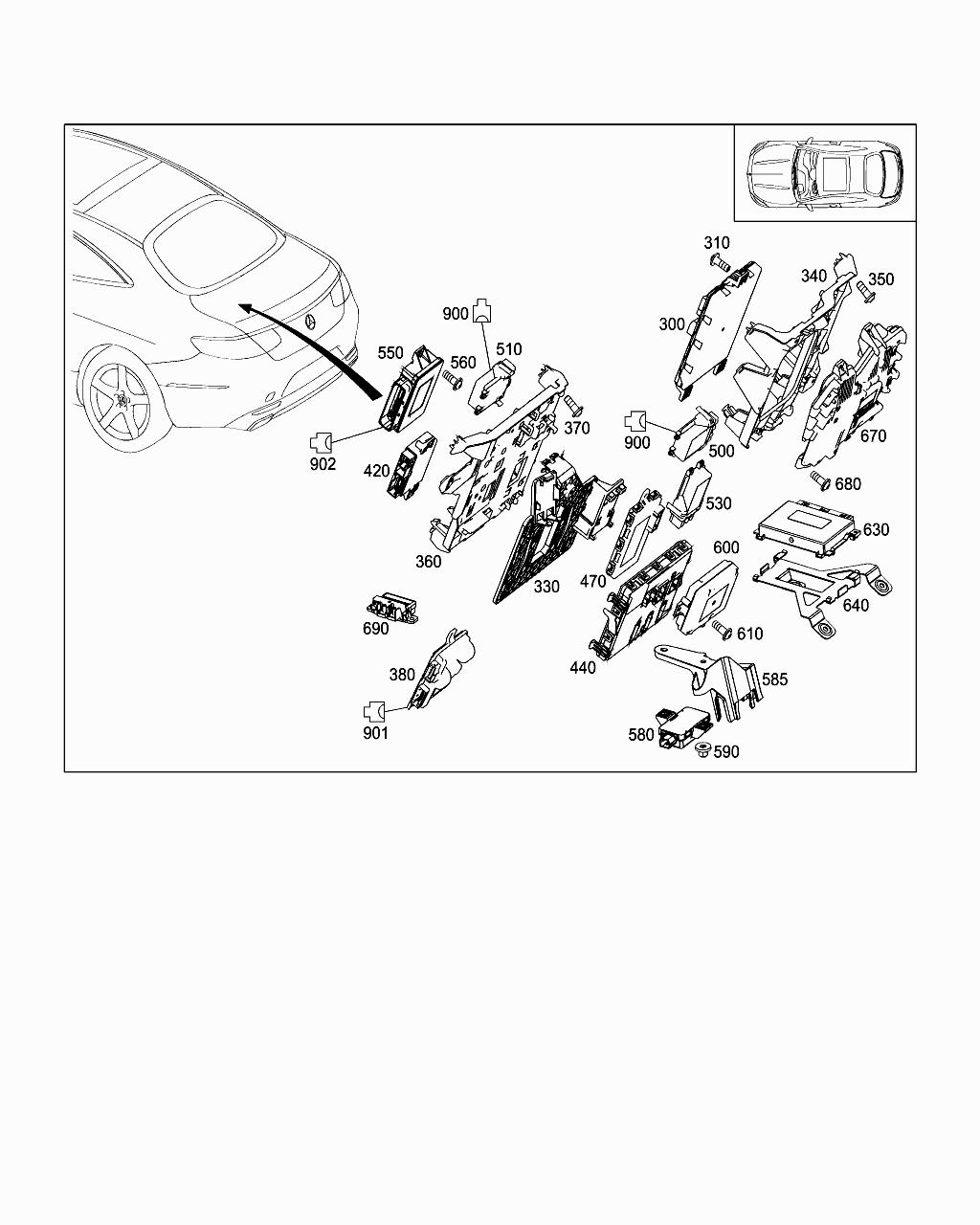 310
340
350
300
900
510
550
560
370
900
500
670
902
420
680
530
630
360
330
470
600
640
690
610
440
380
585
901
580
590