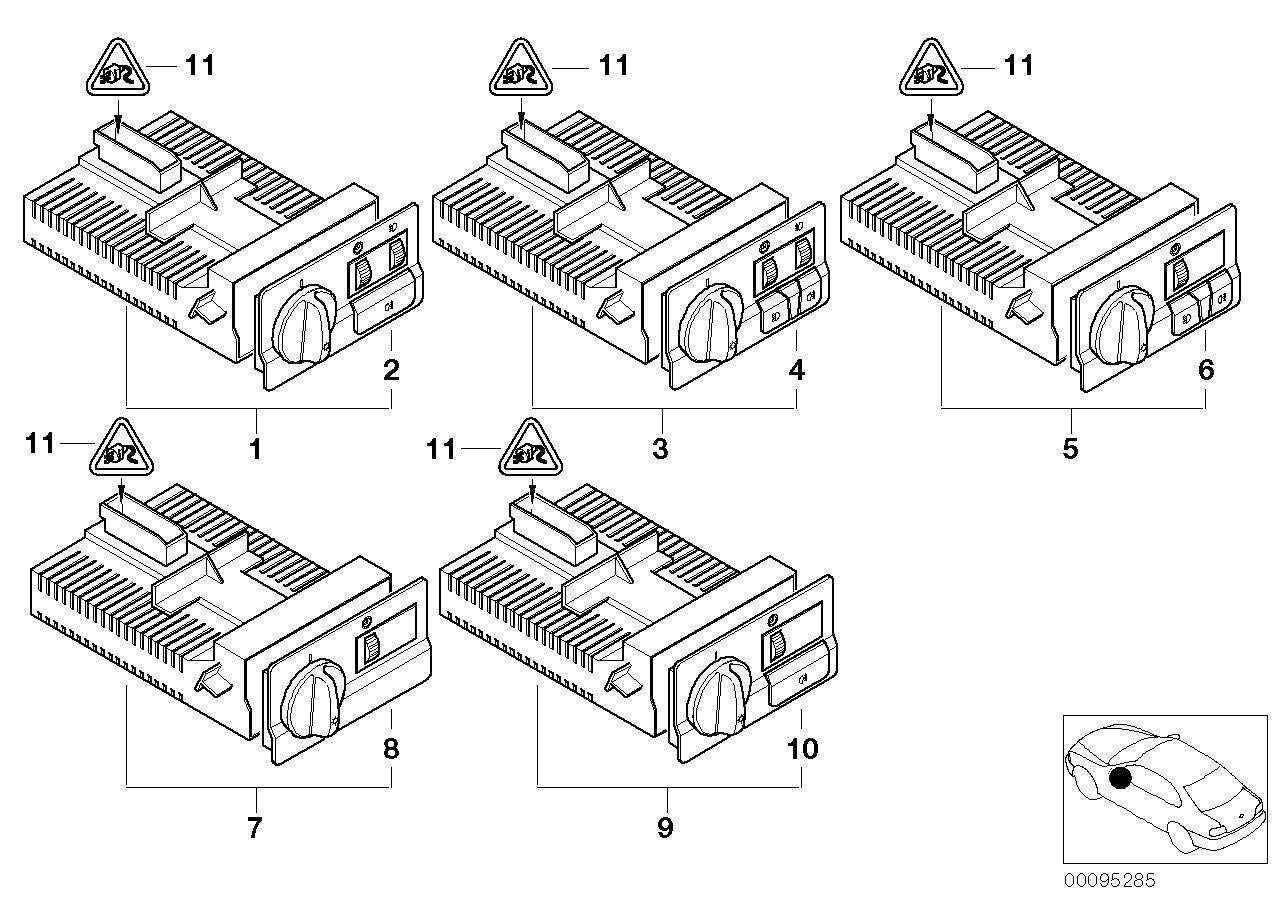 11
11
11
2
4
6
1
3
5
11
11
8
10
7
9
00095285