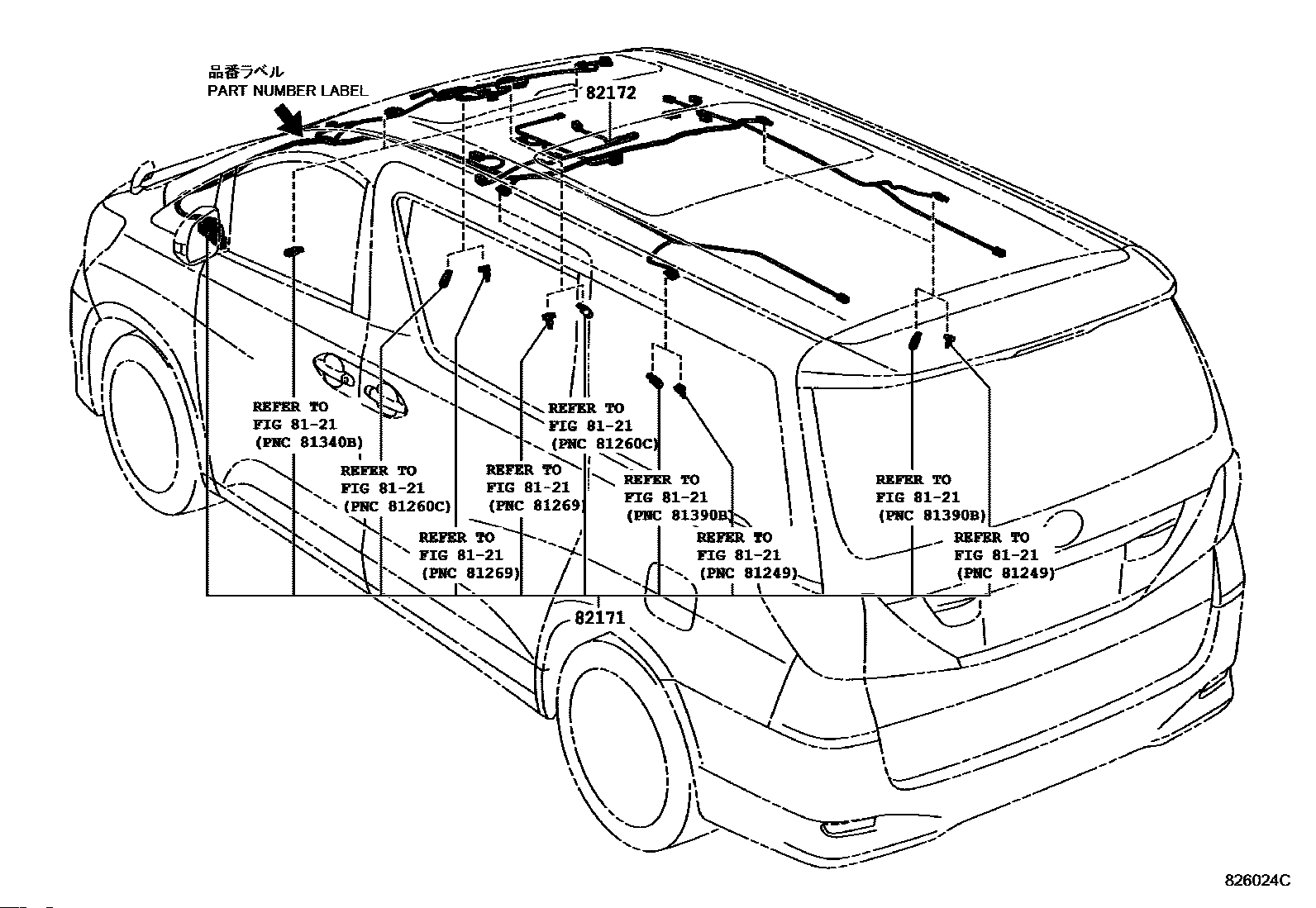 品番ラベル
PART NUMBER LABEL

82172

REFER TO
FIG 81-21
(PNC 81340B)

REFER TO
FIG 81-21
(PNC 81260C)

REFER TO
FIG 81-21
(PNC 81269)

REFER TO
FIG 81-21
(PNC 81269)

REFER TO
FIG 81-21
(PNC 81260C)

REFER TO
FIG 81-21
(PNC 81390B)

REFER TO
FIG 81-21
(PNC 81249)

REFER TO
FIG 81-21
(PNC 81390B)

REFER TO
FIG 81-21
(PNC 81249)

82171

826024C