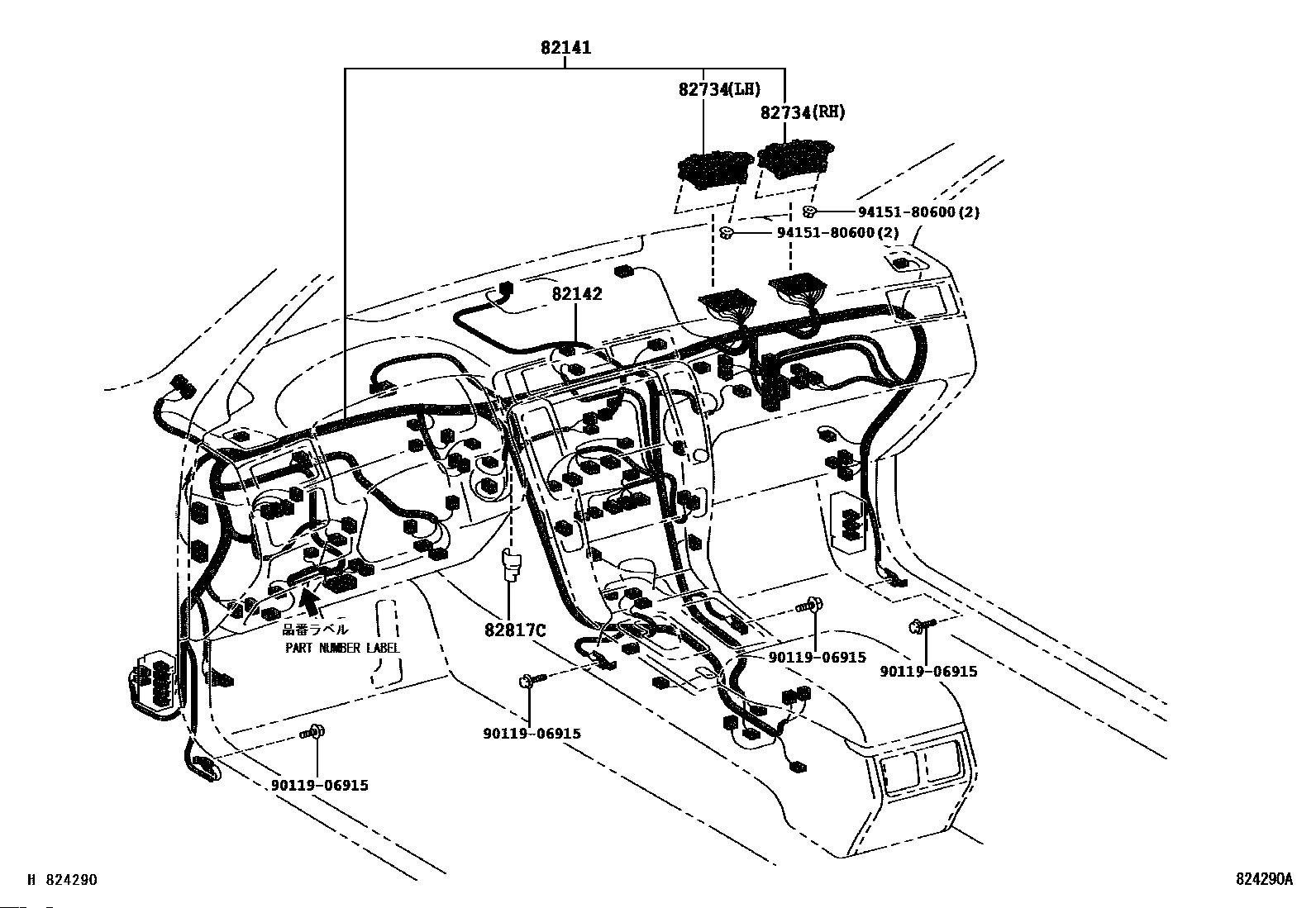 82141

82734(LH)

82734(RH)

94151-80600(2)

94151-80600(2)

82142

品番ラベル
PART NUMBER LABEL

82817C

90119-06915

90119-06915

90119-06915

90119-06915

H 824290

824290A