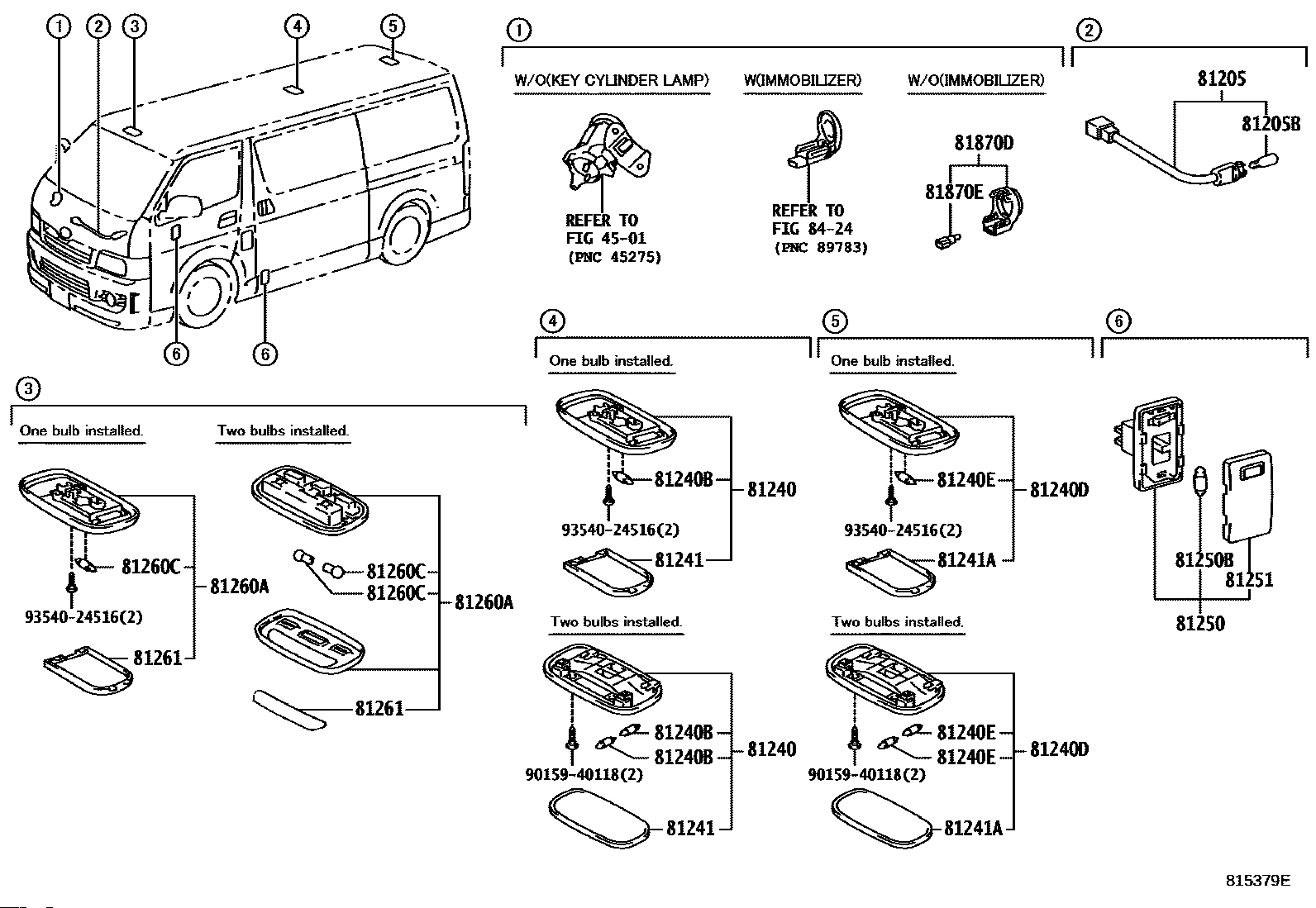 1 2 3 4 5

6 6

1

W/O(KEY CYLINDER LAMP)

REFER TO
FIG 45-01
(PNC 45275)

W(IMMOBILIZER)

REFER TO
FIG 84-24
(PNC 89783)

W/O(IMMOBILIZER)

81870D
81870E

2

81205
81205B

3

One bulb installed.

81260C
81260A
93540-24516(2)
81261

Two bulbs installed.

81260C
81260C
81260A
81261

4

One bulb installed.

81240B
81240
93540-24516(2)
81241

Two bulbs installed.

81240B
81240B
81240
90159-40118(2)
81241

5

One bulb installed.

81240E
81240D
93540-24516(2)
81241A

Two bulbs installed.

81240E
81240E
81240D
90159-40118(2)
81241A

6

81250B
81251
81250

815379E