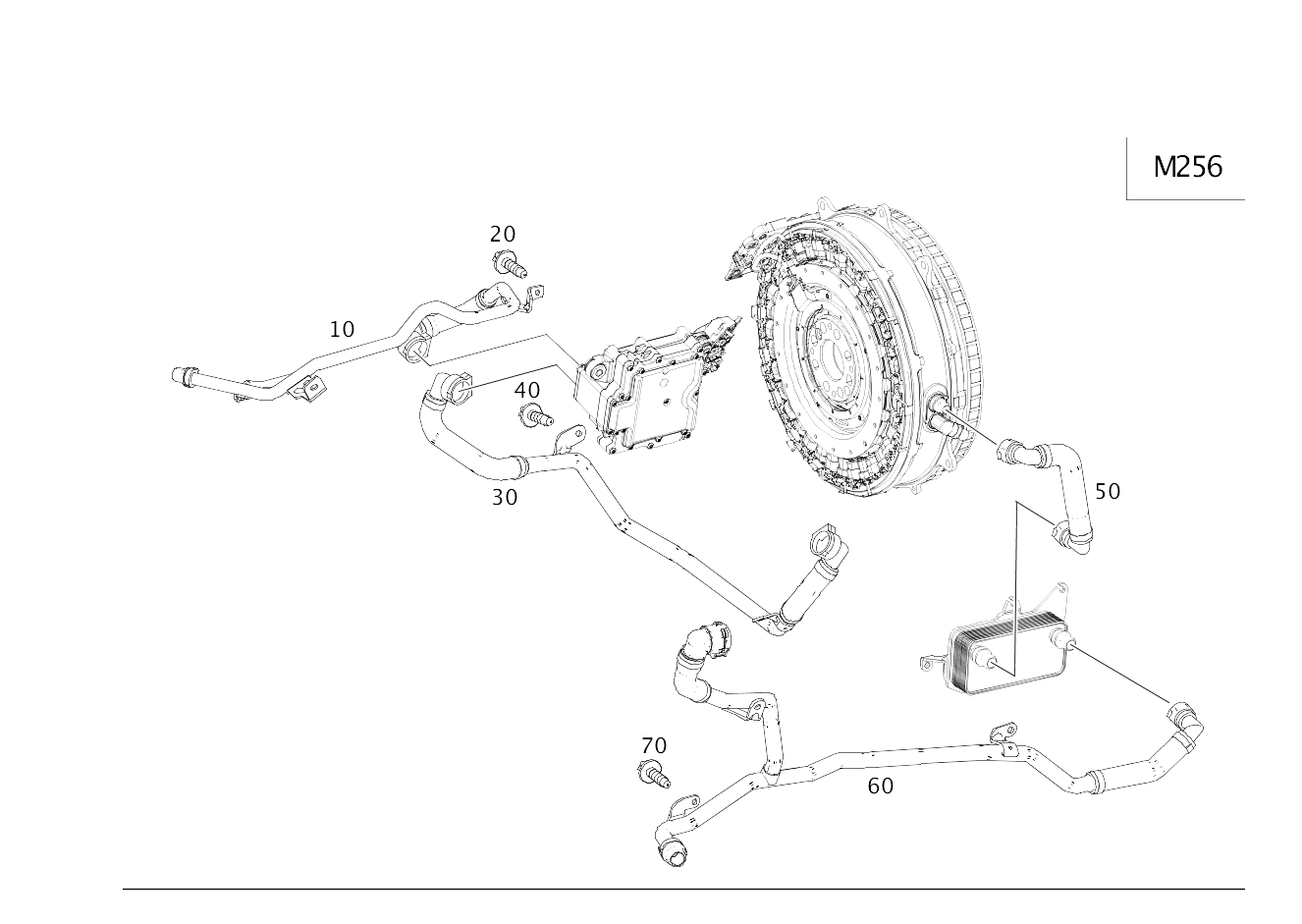 M256

20

10

40

30

50

70

60