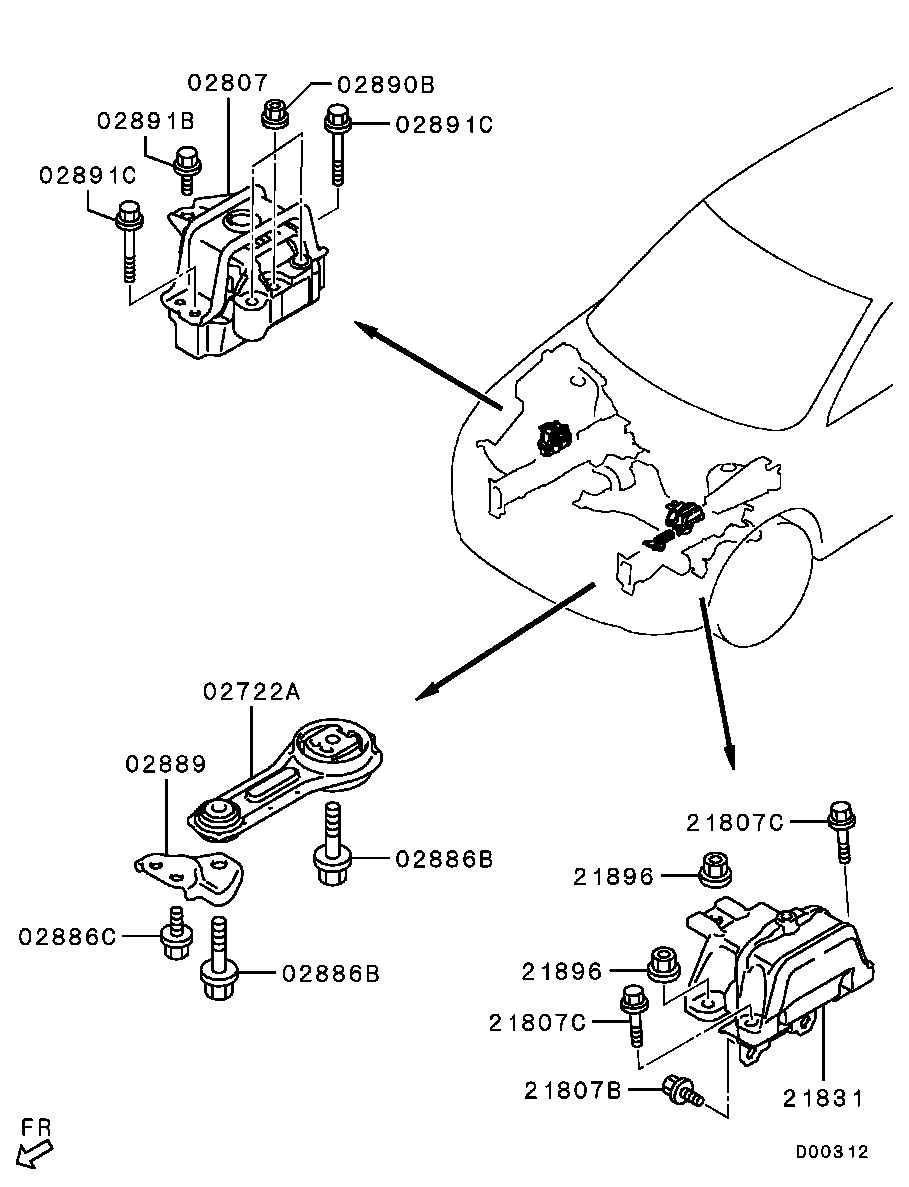 02807
02890B
02891B
02891C
02891C
02722A
02889
02886B
02886C
02886B
21807C
21896
21896
21807C
21807B
21831
FR
D00312