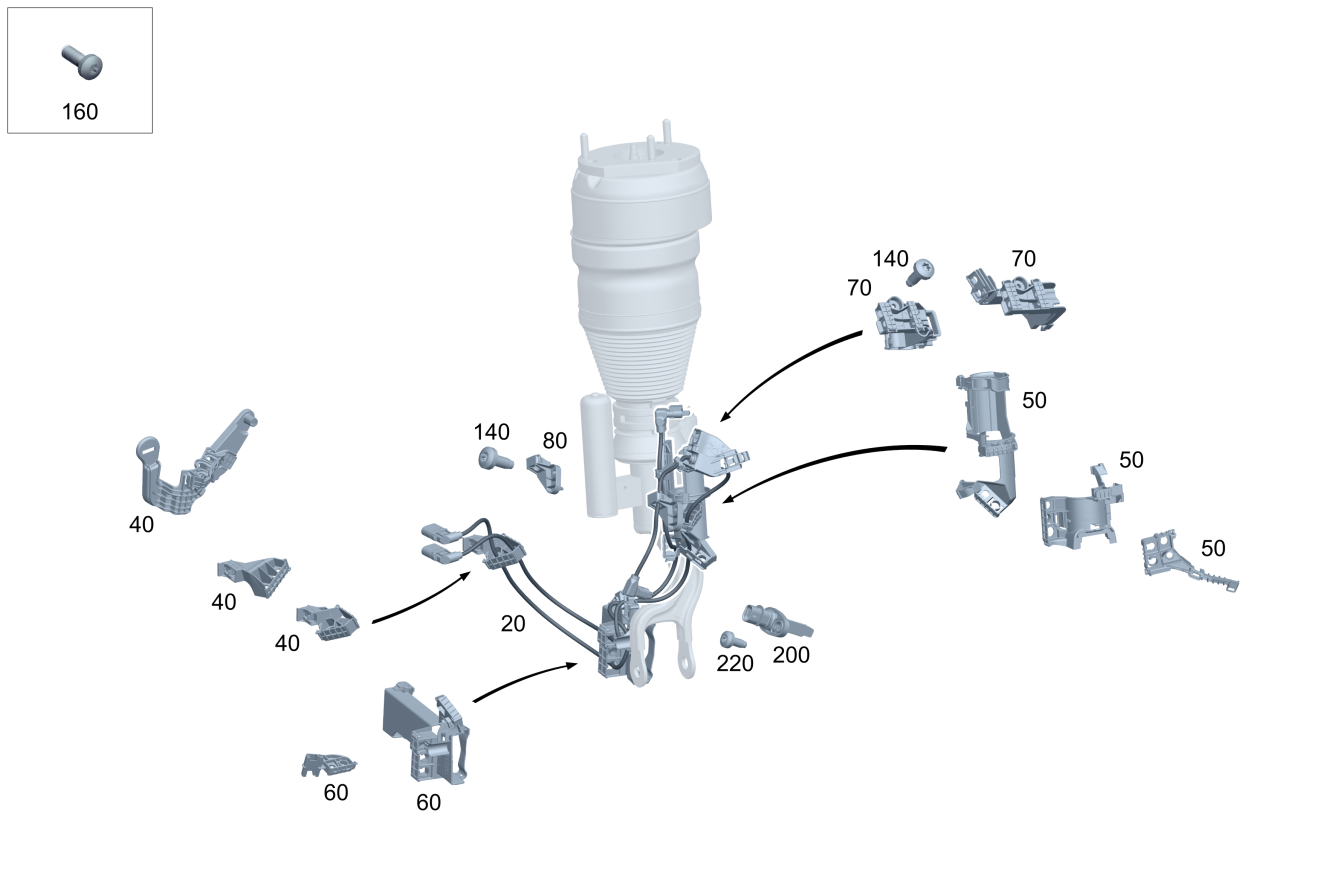 160

140
70
70

50

140
80

50

40

50

40

40
20

220
200

60
60