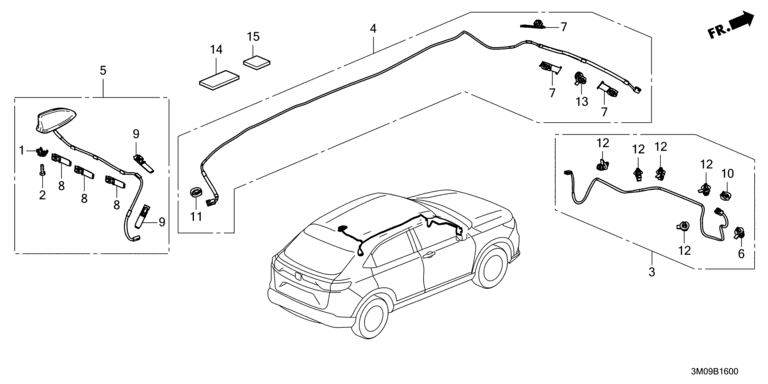 FR.

4
7
14
15
7
13
7
5
9
1
2
8
8
8
9
11
12
12
12
12
10
12
6
3

3M09B1600