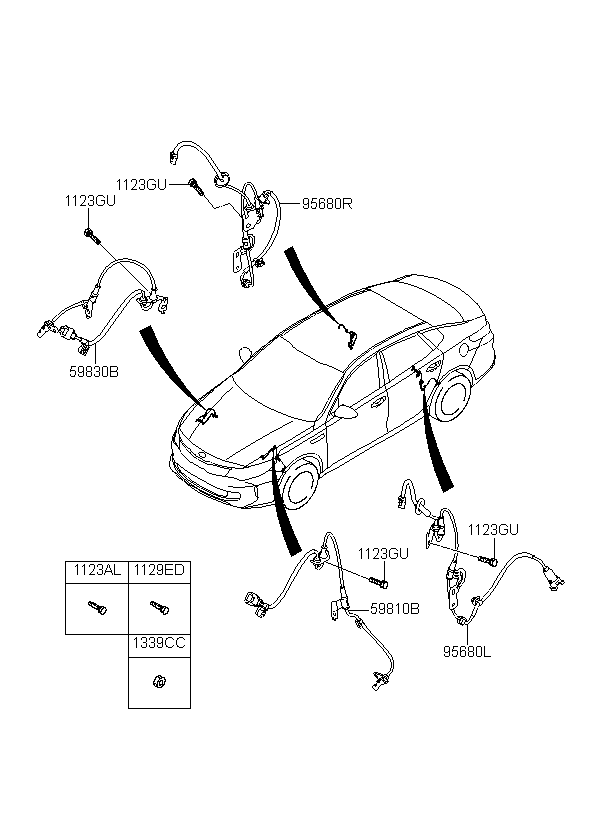 1123GU
95680R
1123GU
59830B
1123GU
1123GU
59810B
95680L

| 1123AL | 1129ED |
|---|---|
| | |
| | 1339CC |
| | |