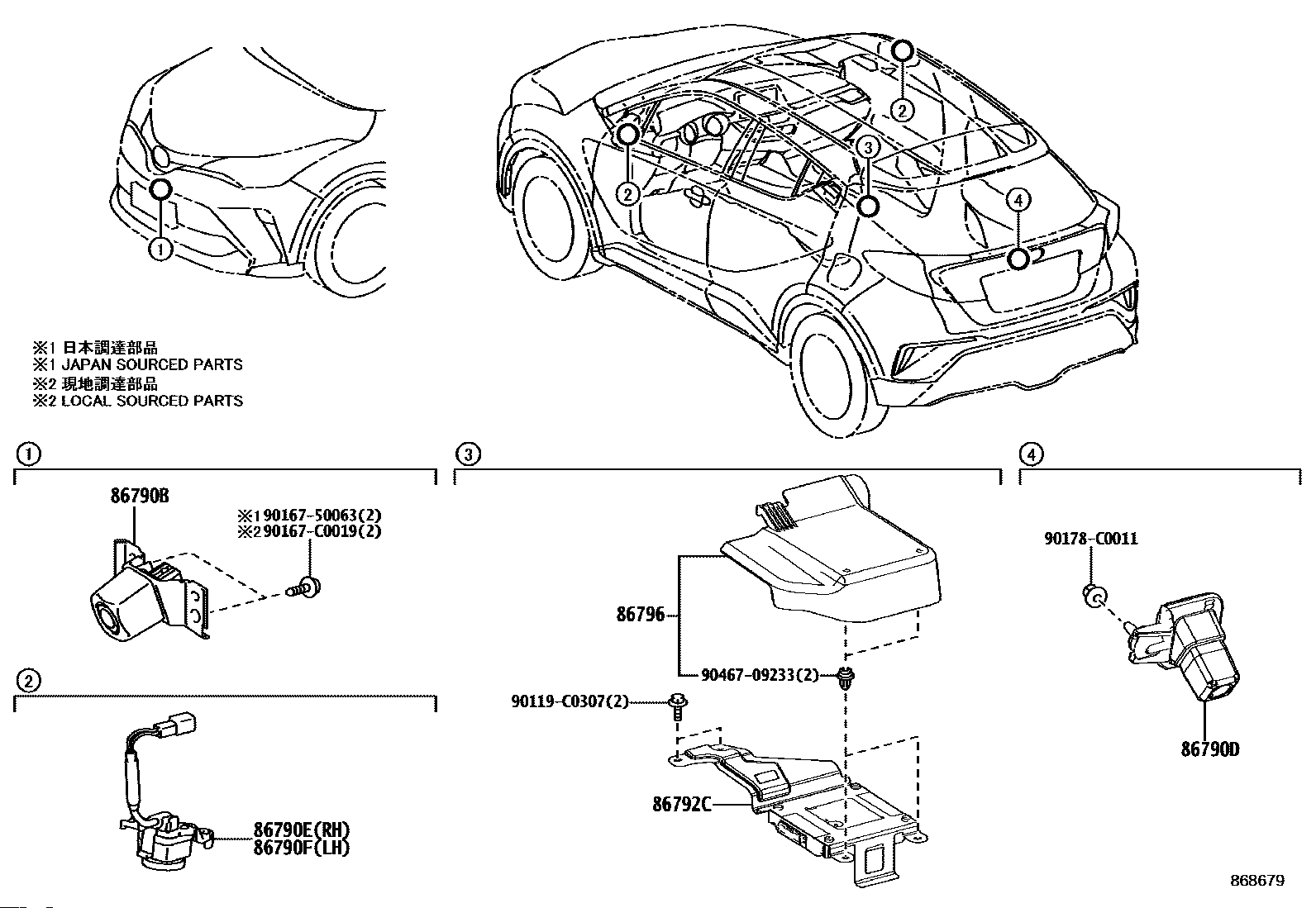 1
2
2
3
4

※1 日本調達部品
※1 JAPAN SOURCED PARTS
※2 現地調達部品
※2 LOCAL SOURCED PARTS

1

86790B
※1 90167-50063(2)
※2 90167-C0019(2)

2

86790E(RH)
86790F(LH)

3

86796
90467-09233(2)
90119-C0307(2)
86792C

4

90178-C0011
86790D

868679