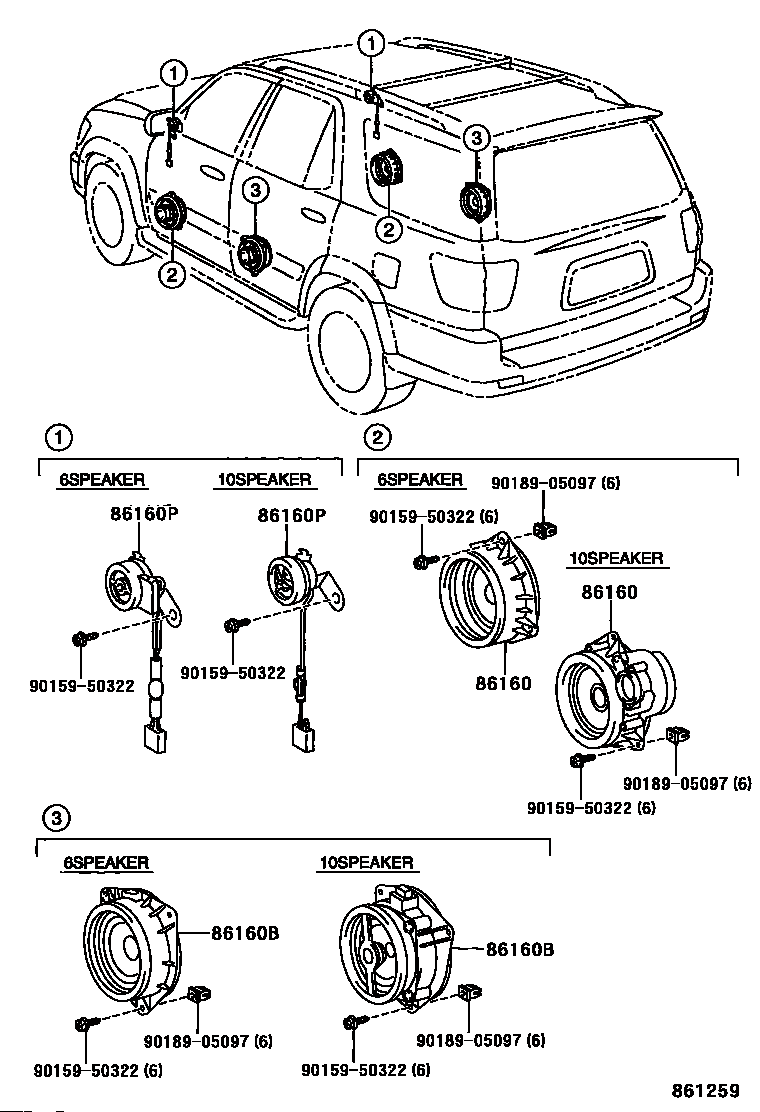 1
1
3
2
3
2

1
6SPEAKER
86160P
90159-50322
10SPEAKER
86160P
90159-50322

2
6SPEAKER
90189-05097 (6)
90159-50322 (6)
86160
10SPEAKER
86160
90189-05097 (6)
90159-50322 (6)

3
6SPEAKER
86160B
90189-05097 (6)
90159-50322 (6)
10SPEAKER
86160B
90189-05097 (6)
90159-50322 (6)

861259