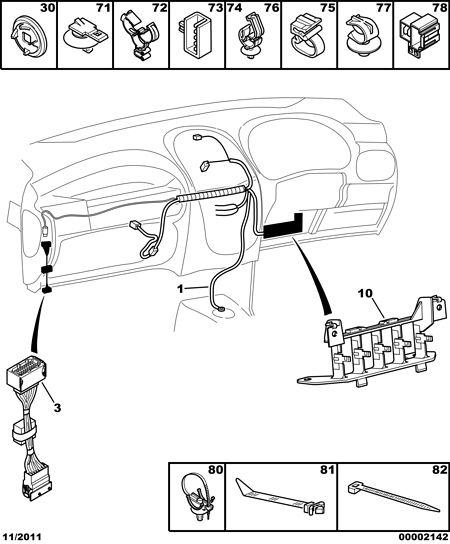 30 71 72 73 74 76 75 77 78

1

10

3

80 81 82

11/2011

00002142