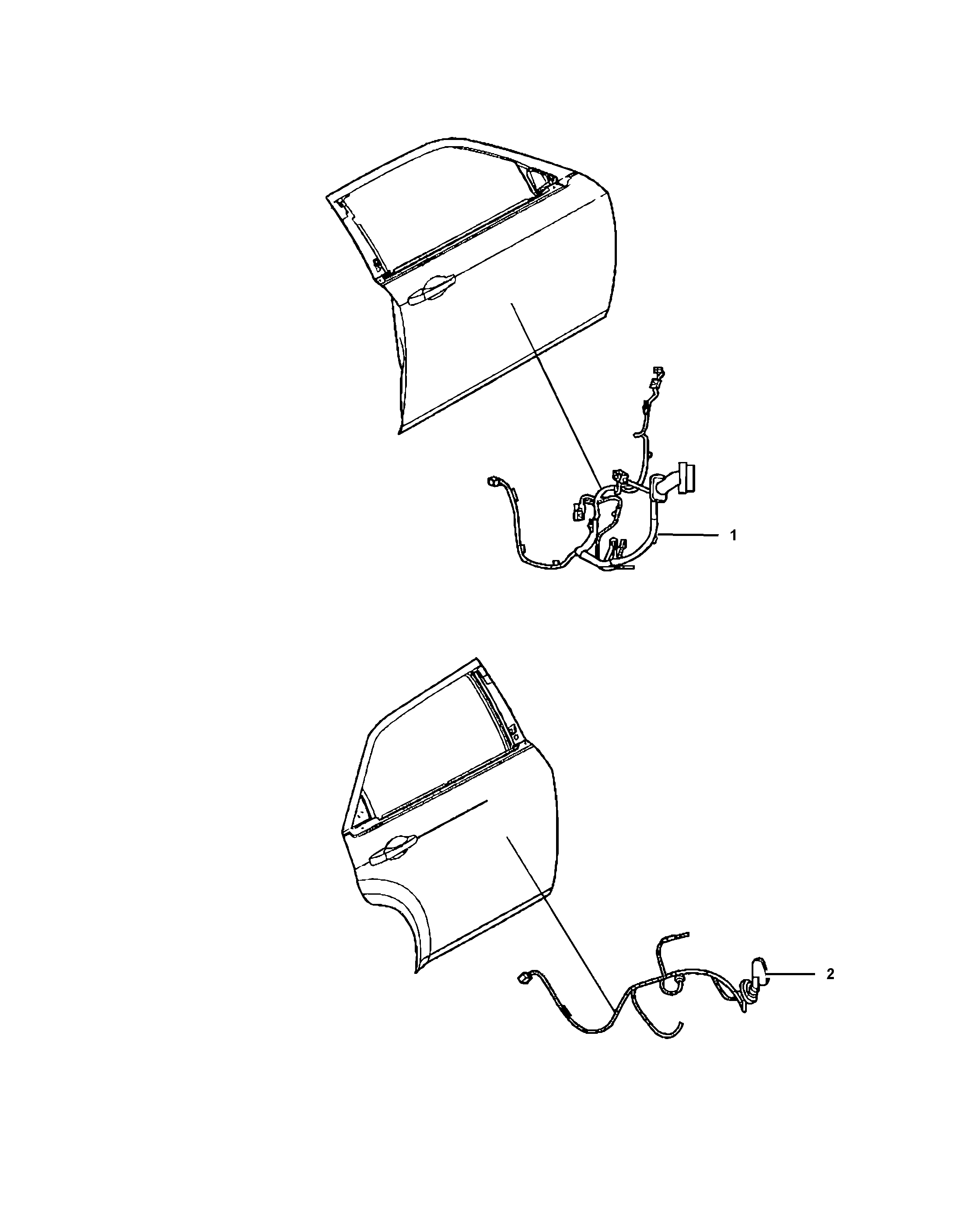 1

2