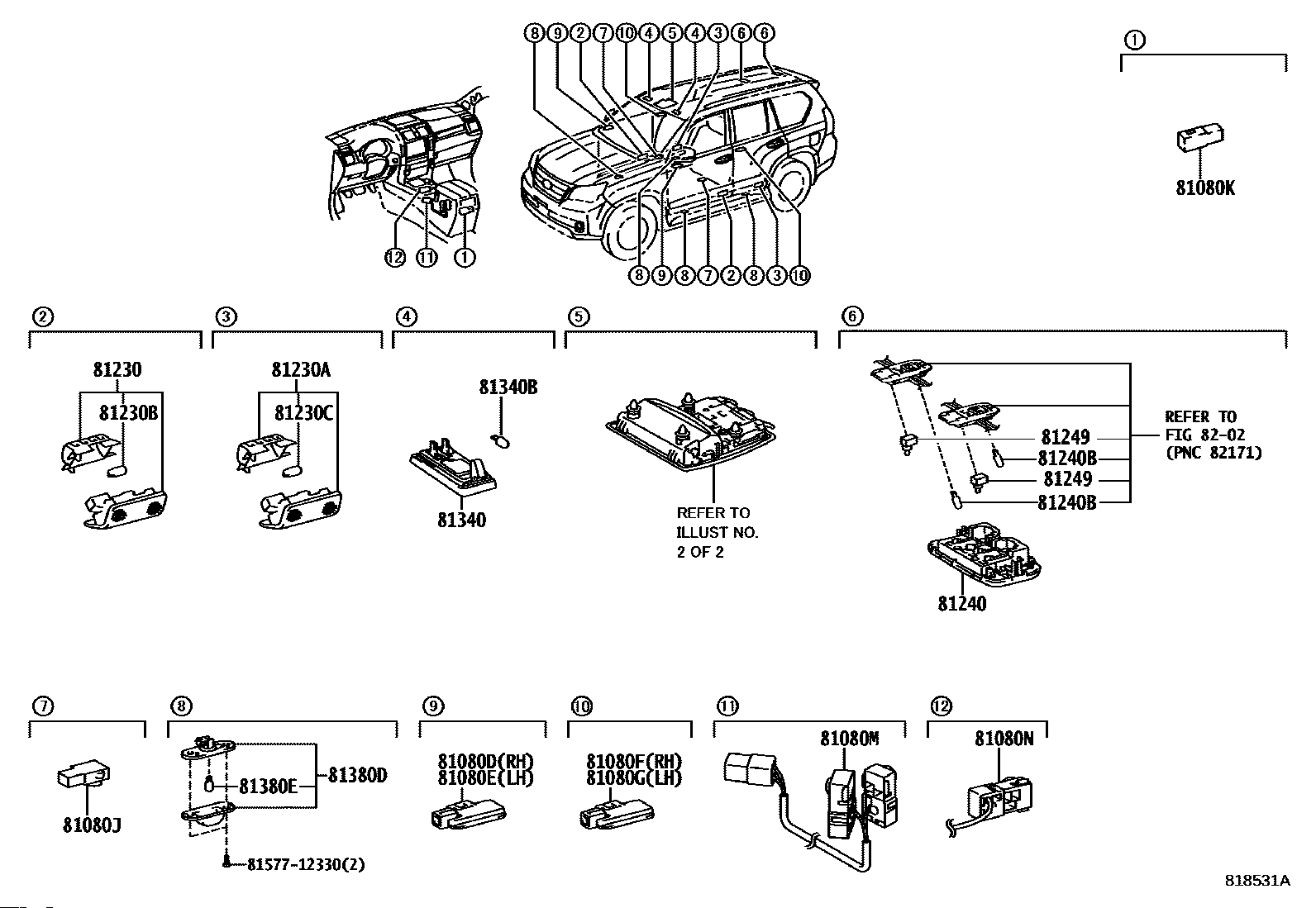 8 9 2 7 10 4 5 4 3 6 6

12 11 1

8 9 8 7 2 8 3 10

1

81080K

2

81230

81230B

3

81230A

81230C

4

81340B

81340

5

REFER TO ILLUST NO. 2 OF 2

6

81249

81240B

81249

81240B

REFER TO FIG 82-02 (PNC 82171)

81240

7

81080J

8

81380E

81380D

81577-12330(2)

9

81080D(RH)
81080E(LH)

10

81080F(RH)
81080G(LH)

11

81080M

12

81080N

818531A