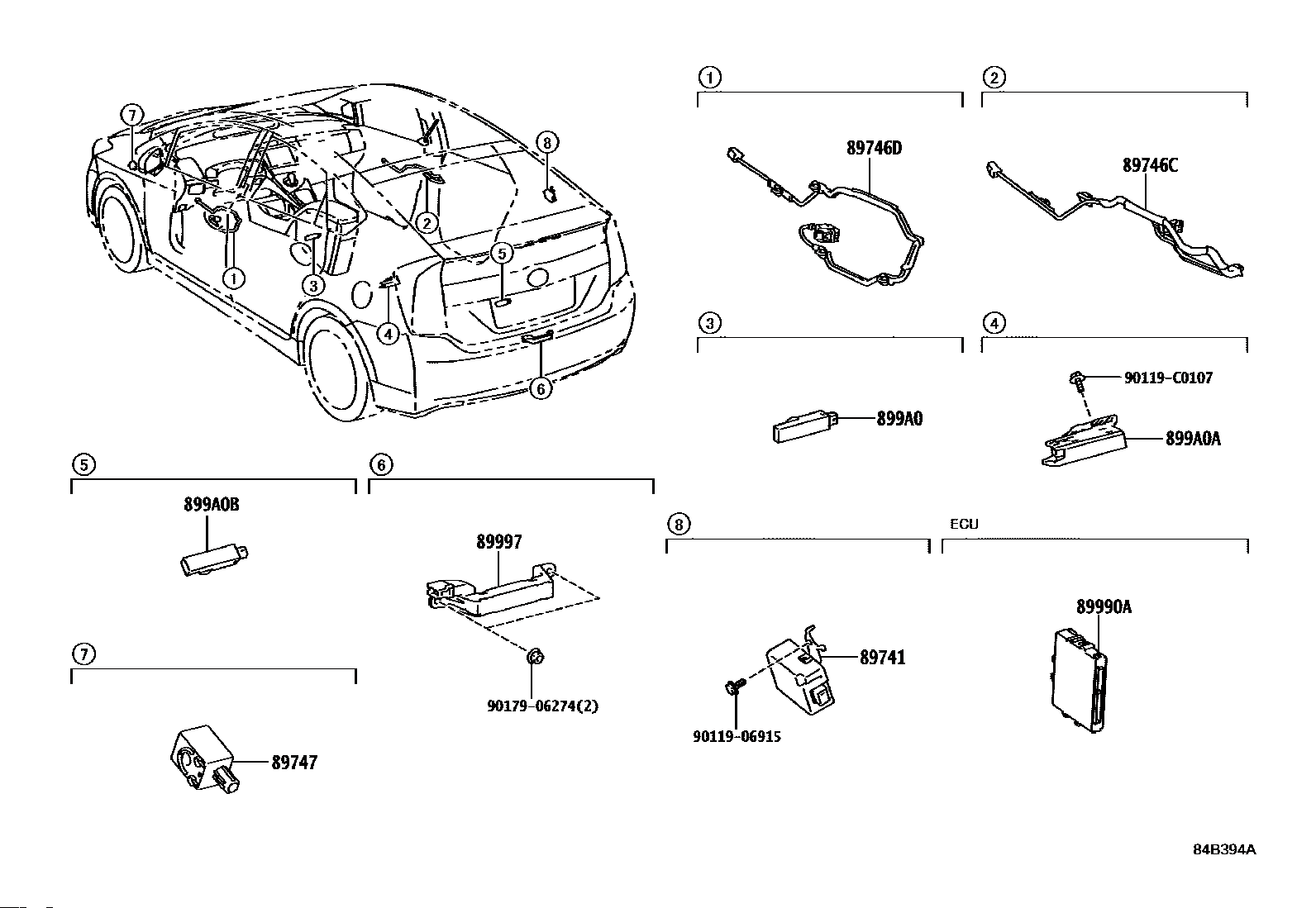 7
8
2
5
1
3
4
6

1
89746D

2
89746C

3
899A0

4
90119-C0107
899A0A

5
899A0B

6
89997
90179-06274(2)

7
89747

8
89741
90119-06915

ECU
89990A

84B394A