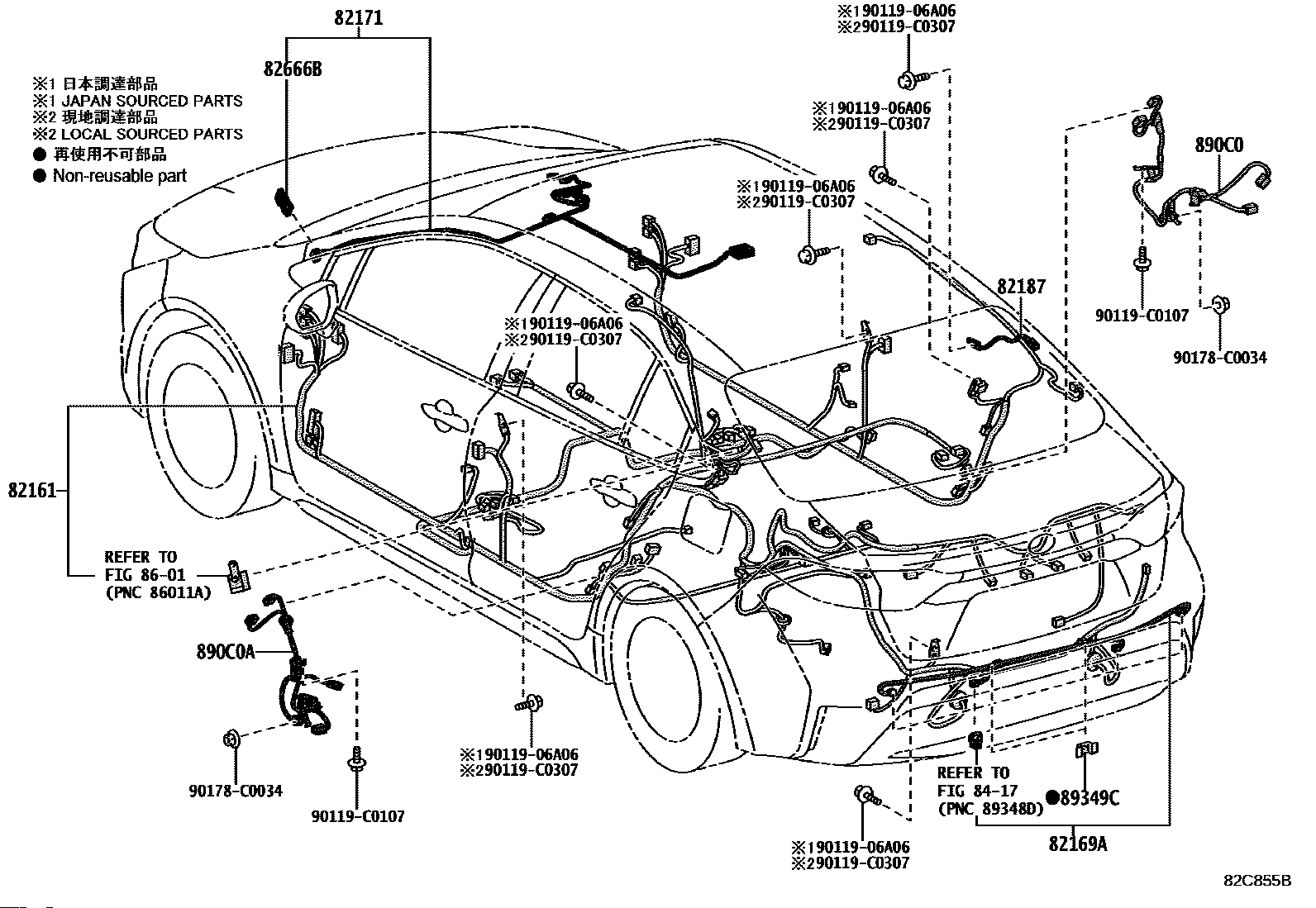 82171
82666B
※1 日本調達部品
※1 JAPAN SOURCED PARTS
※2 現地調達部品
※2 LOCAL SOURCED PARTS
● 再使用不可部品
● Non-reusable part

※190119-06A06
※290119-C0307

※190119-06A06
※290119-C0307

※190119-06A06
※290119-C0307

890C0
82187
90119-C0107
90178-C0034

※190119-06A06
※290119-C0307

82161
REFER TO
FIG 86-01
(PNC 86011A)

890C0A

90178-C0034
90119-C0107

※190119-06A06
※290119-C0307

REFER TO
FIG 84-17
(PNC 89348D)
●89349C
82169A

※190119-06A06
※290119-C0307

82C855B