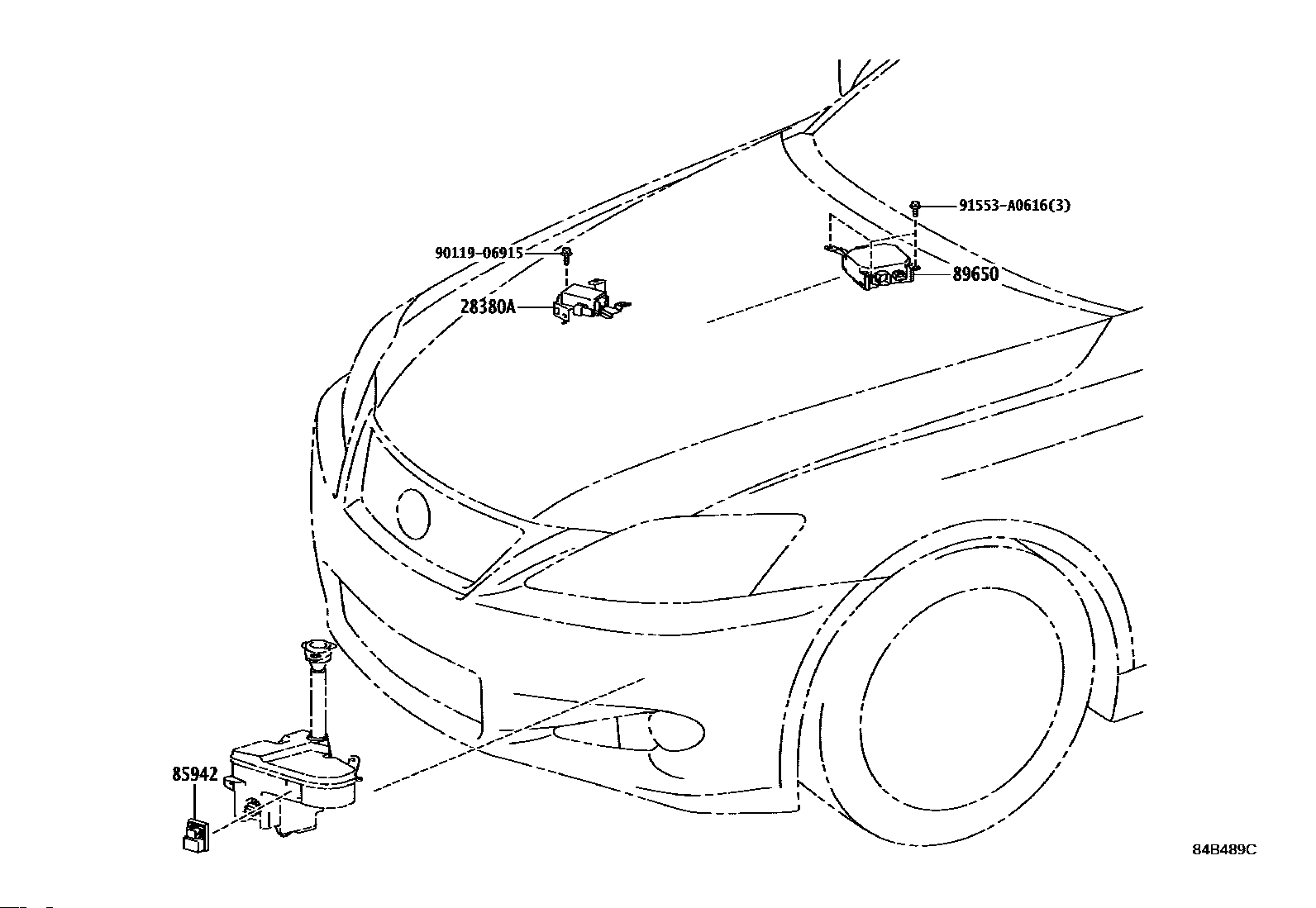 91553-A0616(3)
90119-06915
89650
28380A
85942
84B489C