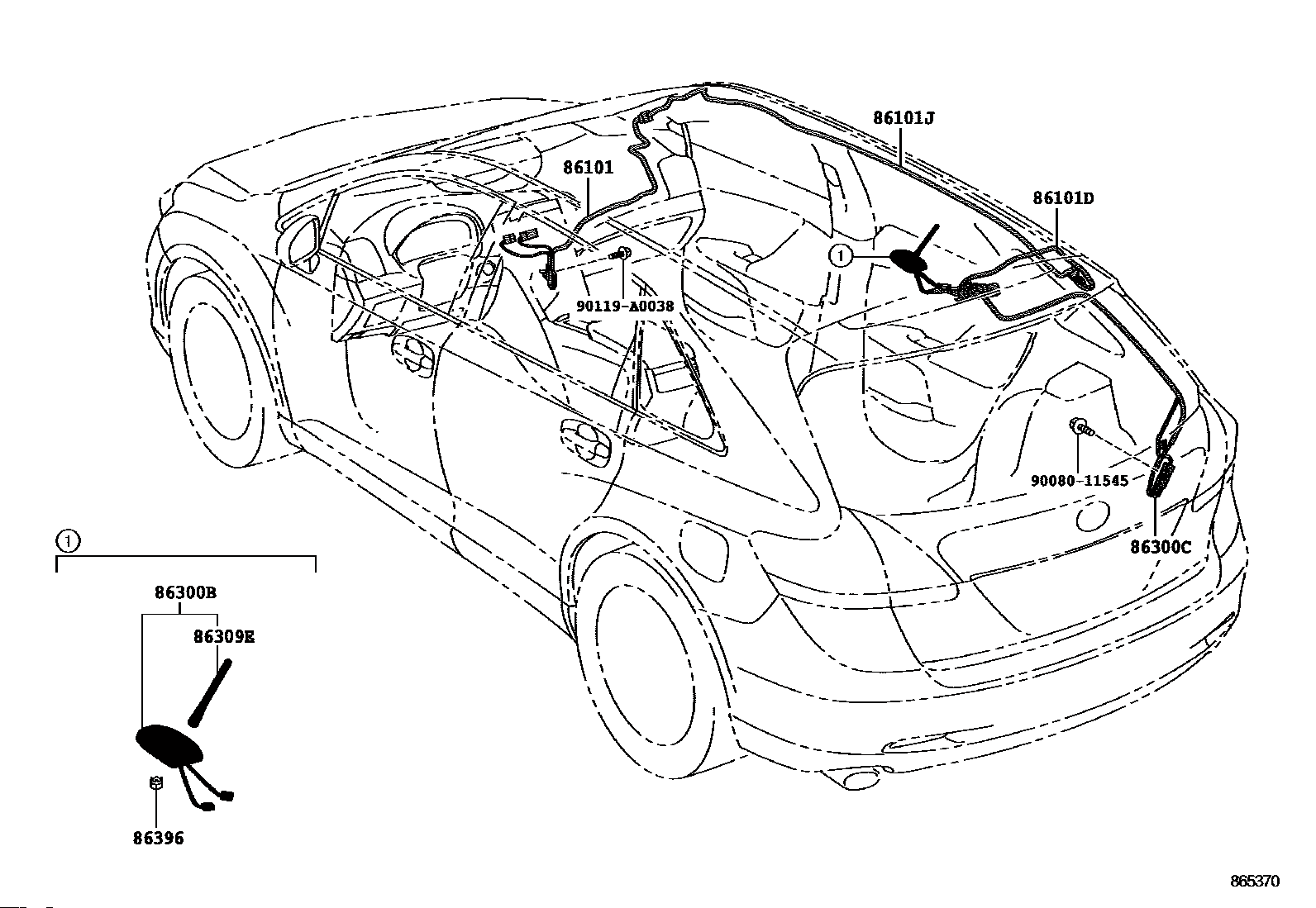 86101J
86101
86101D
①
90119-A0038
90080-11545
86300C
①
86300B
86309E
86396
865370