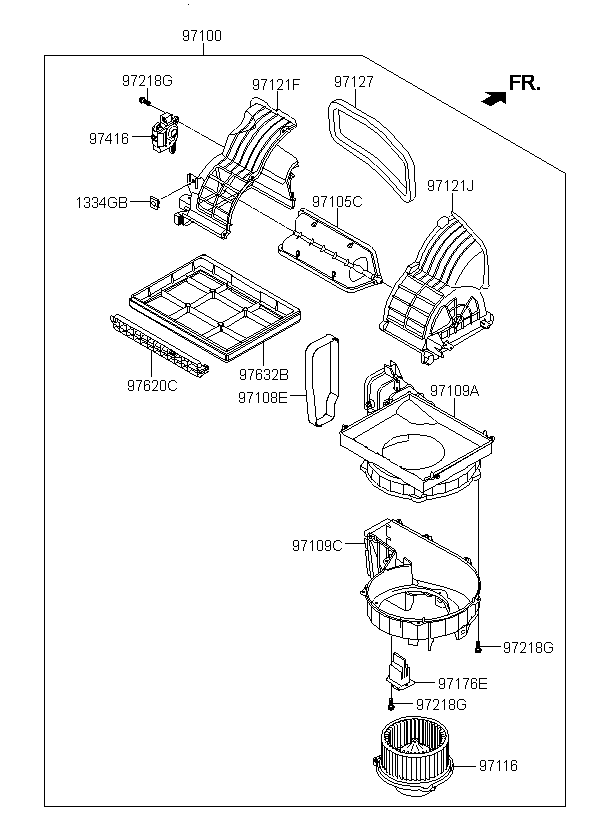 97100

97218G

97121F

97127

FR.

97416

97121J

1334GB

97105C

97620C

97632B

97108E

97109A

97109C

97218G

97176E

97218G

97116