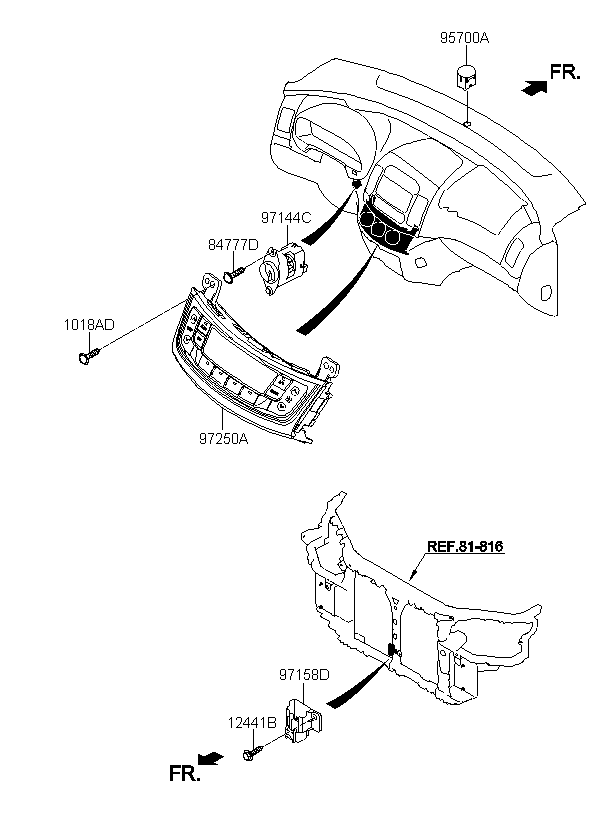 95700A

FR.

97144C

84777D

1018AD

97250A

REF.81-816

97158D

12441B

FR.