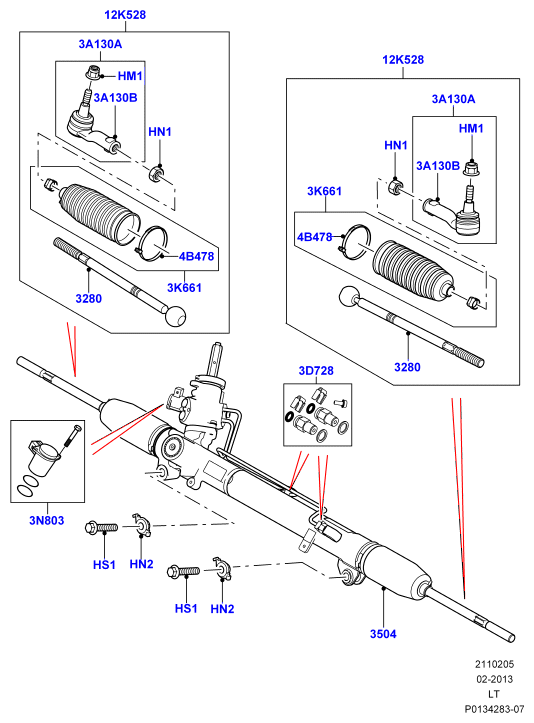 12K528
3A130A
HM1
3A130B
HN1
4B478
3K661
3280
12K528
3A130A
HM1
HN1
3A130B
3K661
4B478
3280
3D728
3N803
HS1
HN2
HS1
HN2
3504
2110205
02-2013
LT
P0134283-07