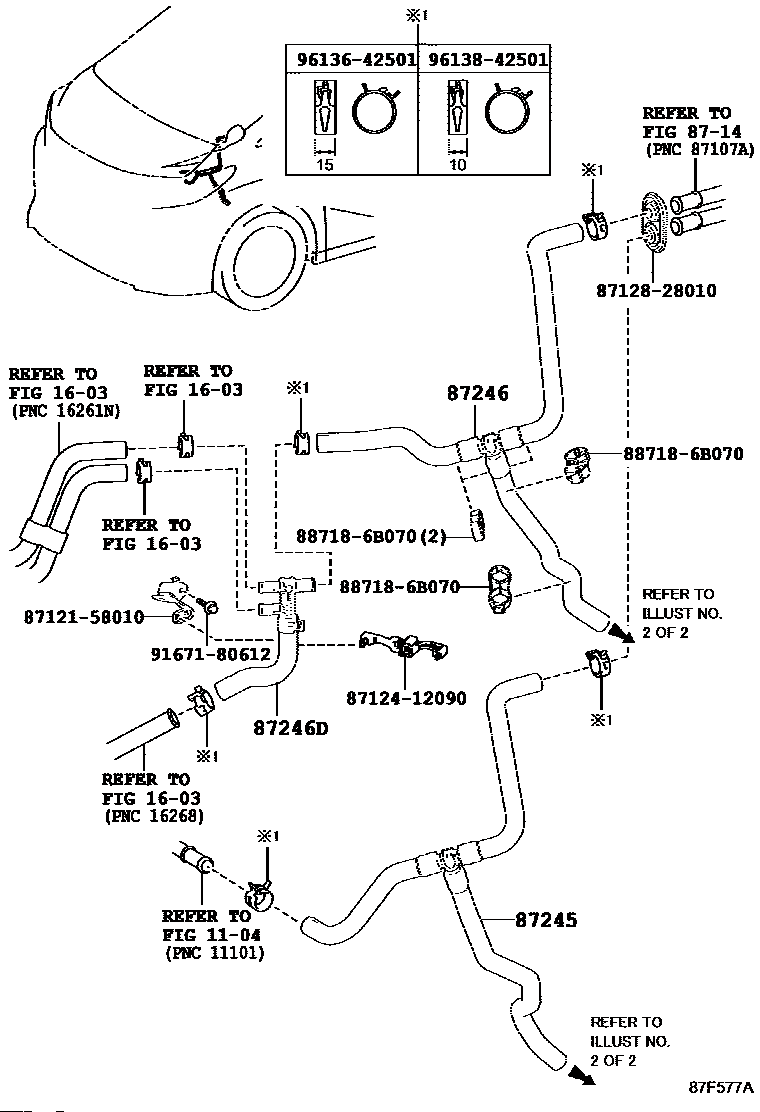 ※1

| 96136-42501 | 96138-42501 |
|---|---|
| 15 | 10 |

REFER TO FIG 87-14 (PNC 87107A)

※1

87128-28010

REFER TO FIG 16-03 (PNC 16261N)

REFER TO FIG 16-03

※1

87246

88718-6B070

REFER TO FIG 16-03

88718-6B070(2)

88718-6B070

REFER TO ILLUST NO. 2 OF 2

87121-58010

91671-80612

87124-12090

※1

87246D

※1

REFER TO FIG 16-03 (PNC 16268)

※1

REFER TO FIG 11-04 (PNC 11101)

87245

REFER TO ILLUST NO. 2 OF 2

87F577A