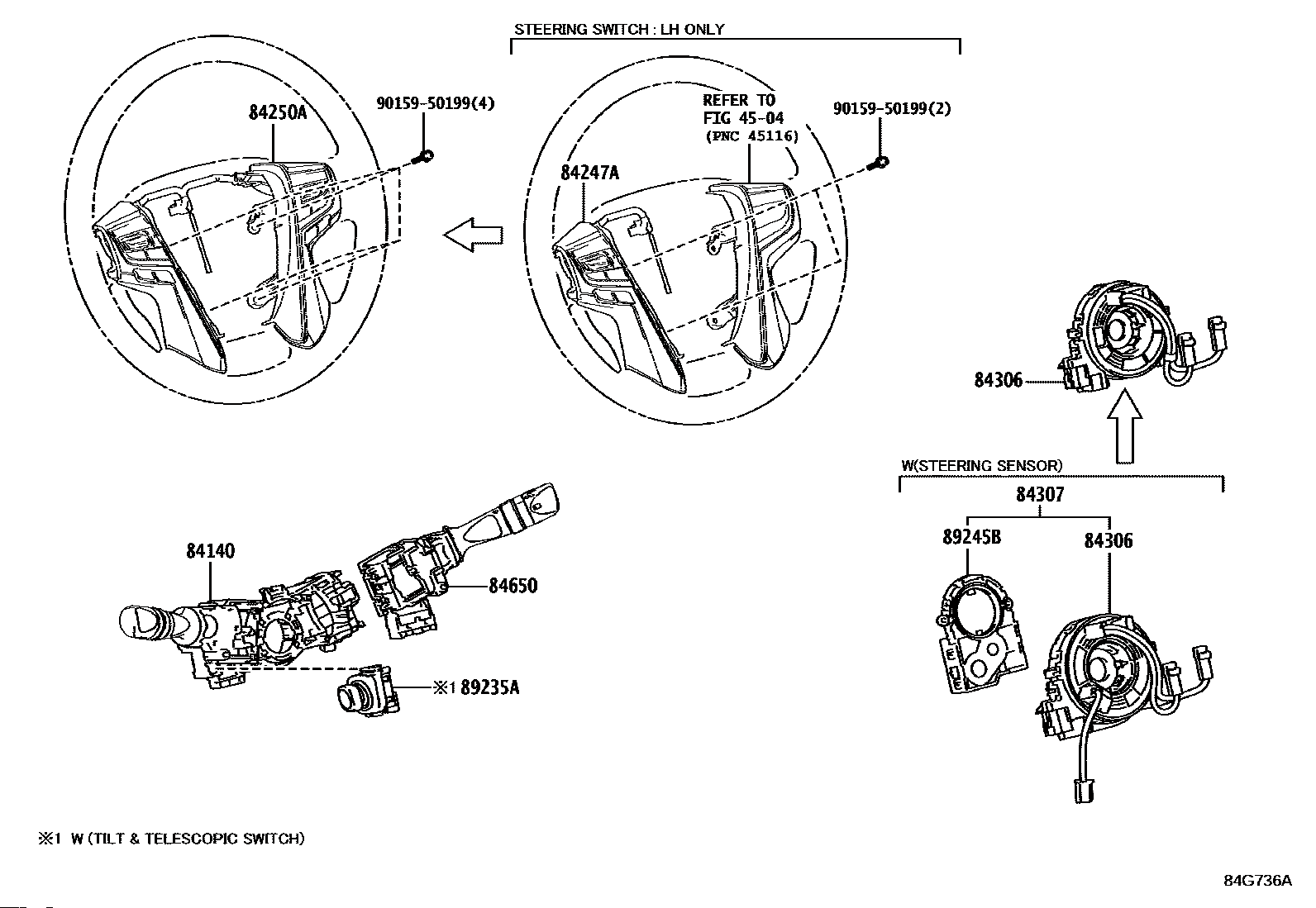 STEERING SWITCH : LH ONLY

84250A

90159-50199(4)

REFER TO
FIG 45-04
(PNC 45116)

90159-50199(2)

84247A

84306

W(STEERING SENSOR)

84307

89245B

84306

84140

84650

※1 89235A

※1 W (TILT & TELESCOPIC SWITCH)

84G736A