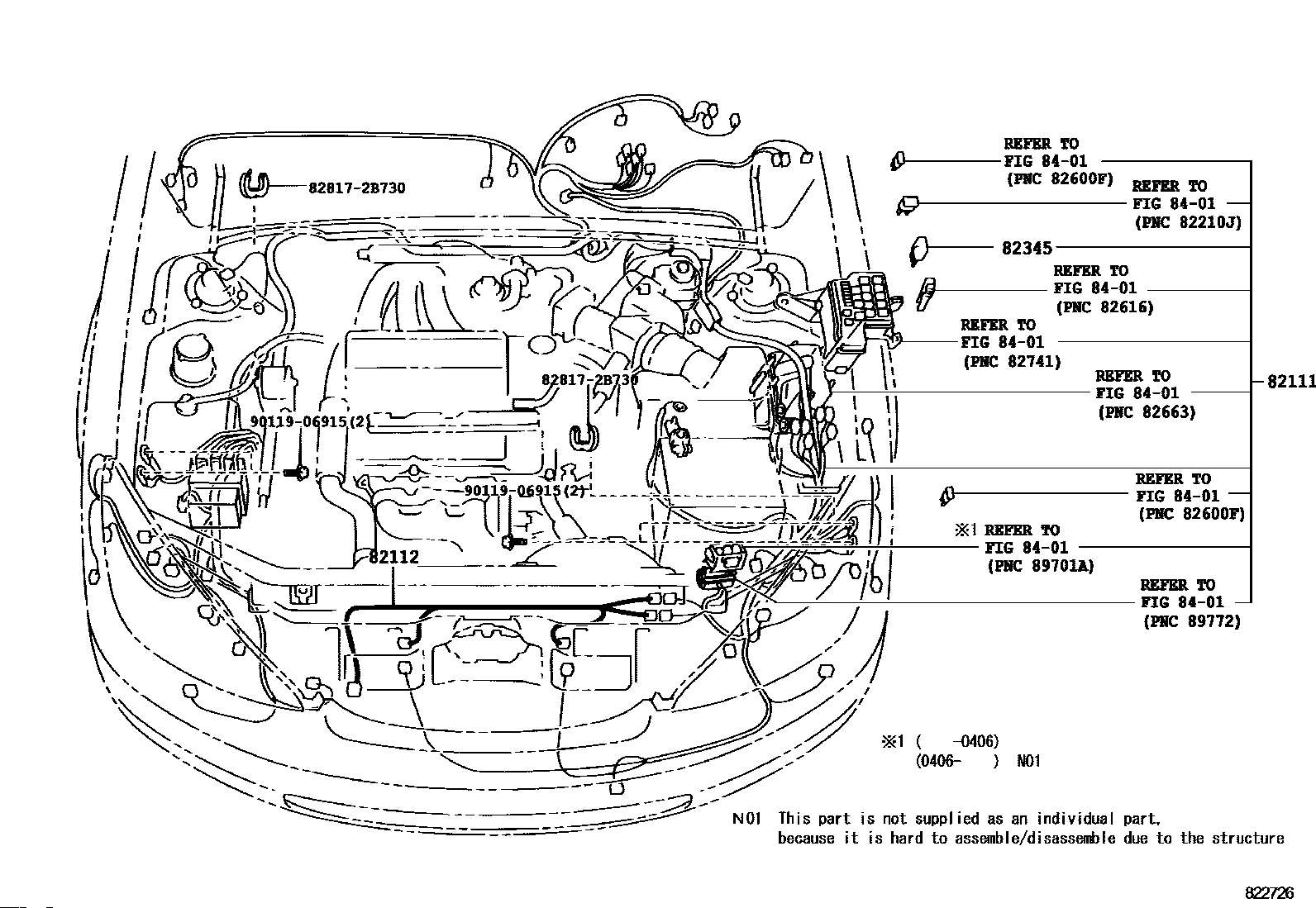 82817-2B730

REFER TO
FIG 84-01
(PNC 82600F)

REFER TO
FIG 84-01
(PNC 82210J)

82345

REFER TO
FIG 84-01
(PNC 82616)

REFER TO
FIG 84-01
(PNC 82741)

REFER TO
FIG 84-01
(PNC 82663)

82111

82817-2B730

90119-06915(2)

90119-06915(2)

REFER TO
FIG 84-01
(PNC 82600F)

※1 REFER TO
FIG 84-01
(PNC 89701A)

82112

REFER TO
FIG 84-01
(PNC 89772)

※1 ( -0406)
(0406- ) N01

N01 This part is not supplied as an individual part,
because it is hard to assemble/disassemble due to the structure

822726