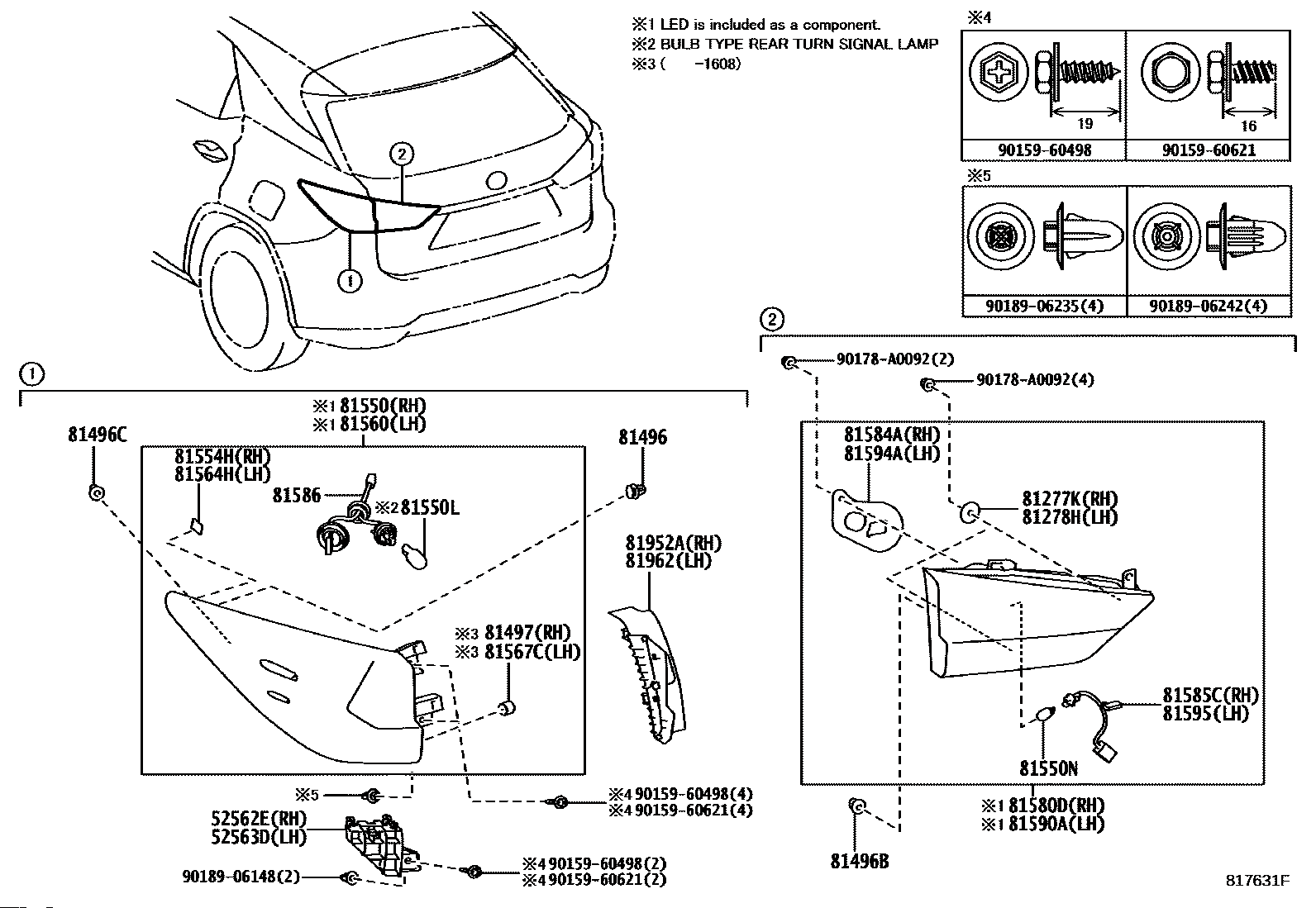 ※1 LED is included as a component.
※2 BULB TYPE REAR TURN SIGNAL LAMP
※3 (　　-1608)

※4
19
16
90159-60498
90159-60621

※5
90189-06235(4)
90189-06242(4)

2

1

1
※1 81550(RH)
※1 81560(LH)
81496C
81554H(RH)
81564H(LH)
81586
※2 81550L
81496
81952A(RH)
81962(LH)
※3 81497(RH)
※3 81567C(LH)
※5
※4 90159-60498(4)
※4 90159-60621(4)
52562E(RH)
52563D(LH)
90189-06148(2)
※4 90159-60498(2)
※4 90159-60621(2)

2
90178-A0092(2)
90178-A0092(4)
81584A(RH)
81594A(LH)
81277K(RH)
81278H(LH)
81585C(RH)
81595(LH)
81550N
※1 81580D(RH)
※1 81590A(LH)
81496B

817631F