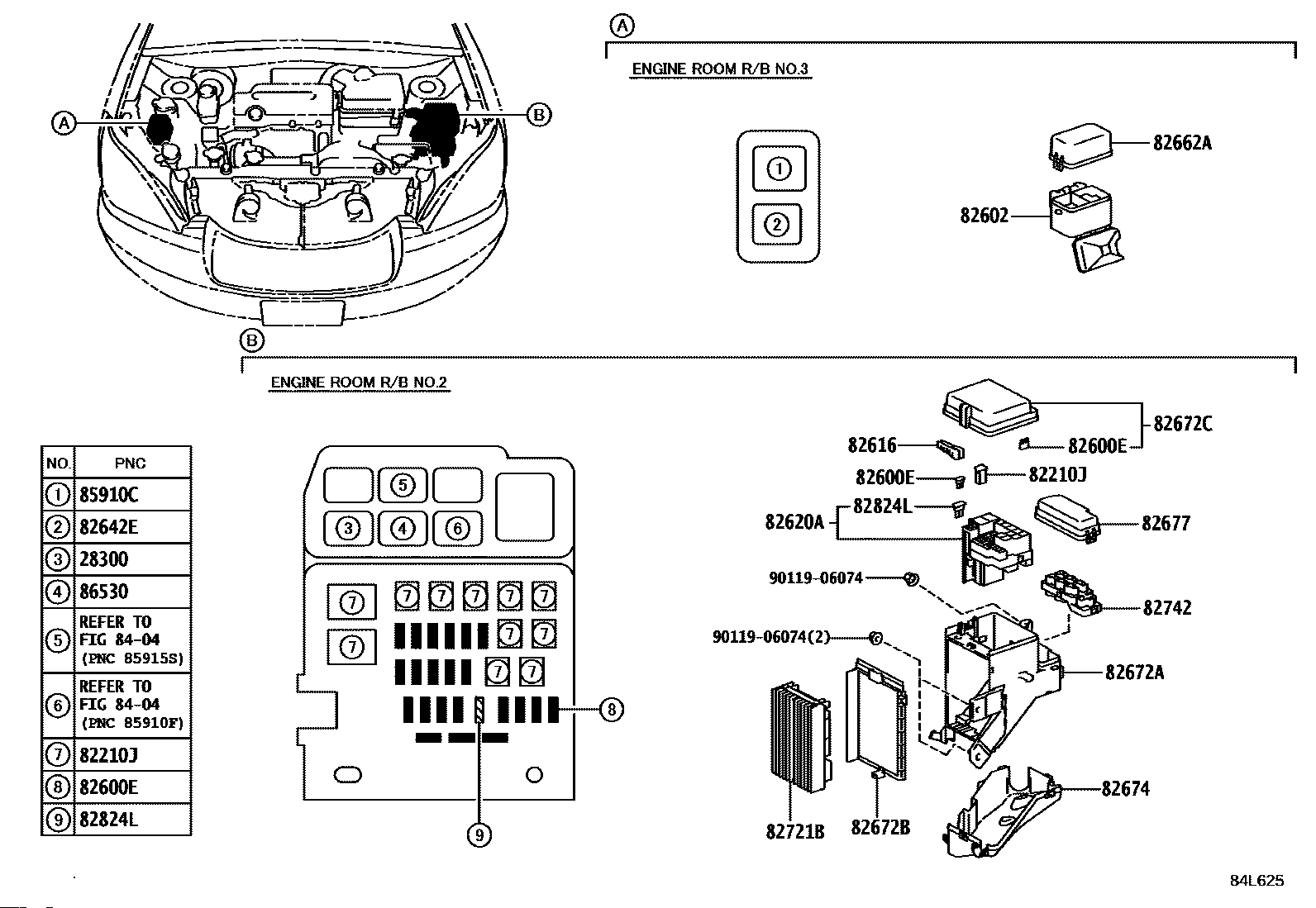 A

B

A

ENGINE ROOM R/B NO.3

1
2

82662A
82602

B

ENGINE ROOM R/B NO.2

| NO. | PNC |
|---|---|
| 1 | 85910C |
| 2 | 82642E |
| 3 | 28300 |
| 4 | 86530 |
| 5 | REFER TO FIG 84-04 (PNC 85915S) |
| 6 | REFER TO FIG 84-04 (PNC 85910F) |
| 7 | 82210J |
| 8 | 82600E |
| 9 | 82824L |

5
3 4 6
7 7 7 7 7 7
7 7 7
7 7
8
9

82672C
82616
82600E
82600E
82210J
82824L
82620A
82677
90119-06074
82742
90119-06074(2)
82672A
82674
82721B
82672B

84L625