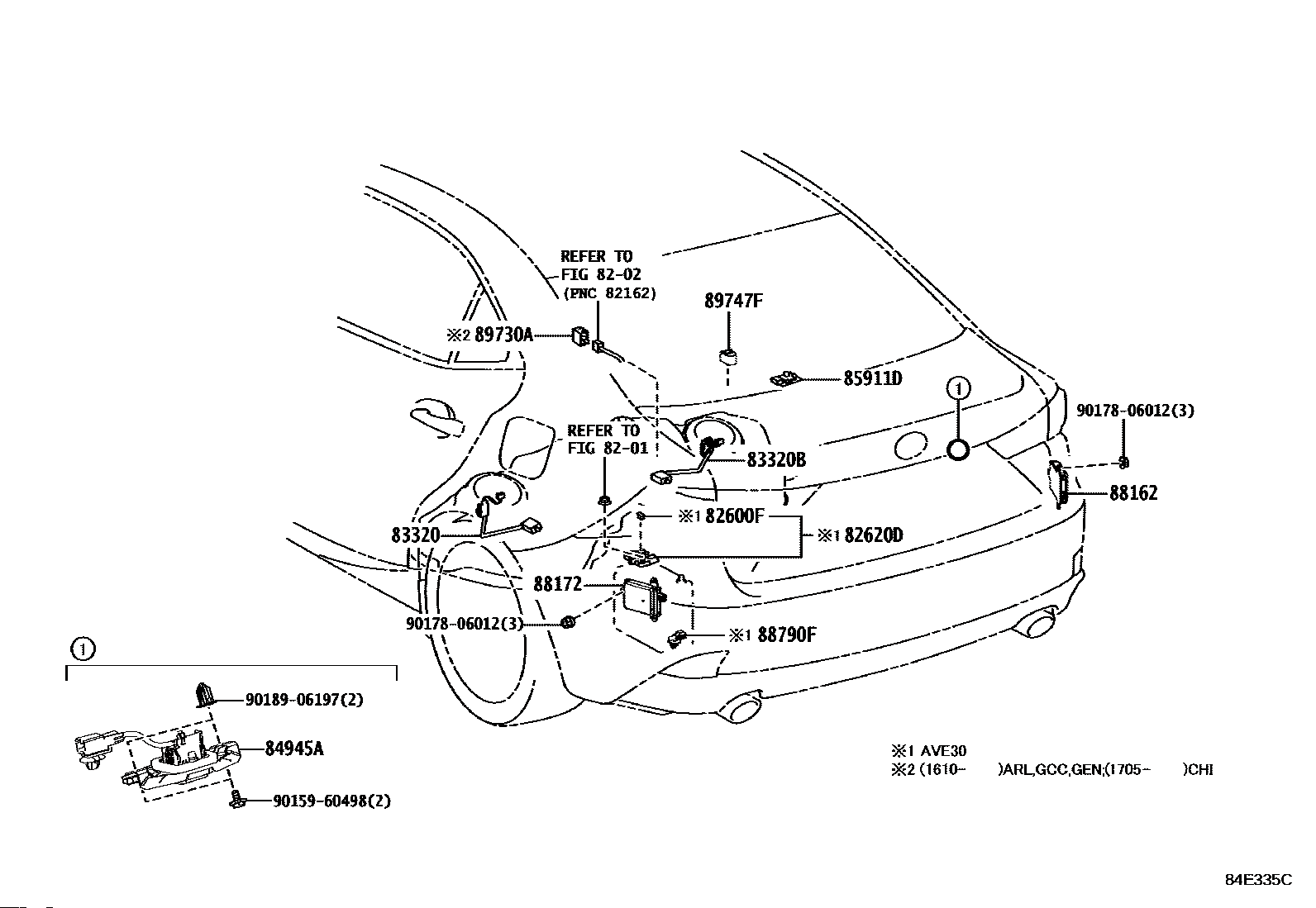 REFER TO
FIG 82-02
(PNC 82162)

89747F

※2 89730A

85911D

1

90178-06012(3)

REFER TO
FIG 82-01

83320B

88162

83320

※1 82600F

※1 82620D

88172

90178-06012(3)

※1 88790F

1

90189-06197(2)

84945A

90159-60498(2)

※1 AVE30
※2 (1610- )ARL,GCC,GEN;(1705- )CHI

84E335C