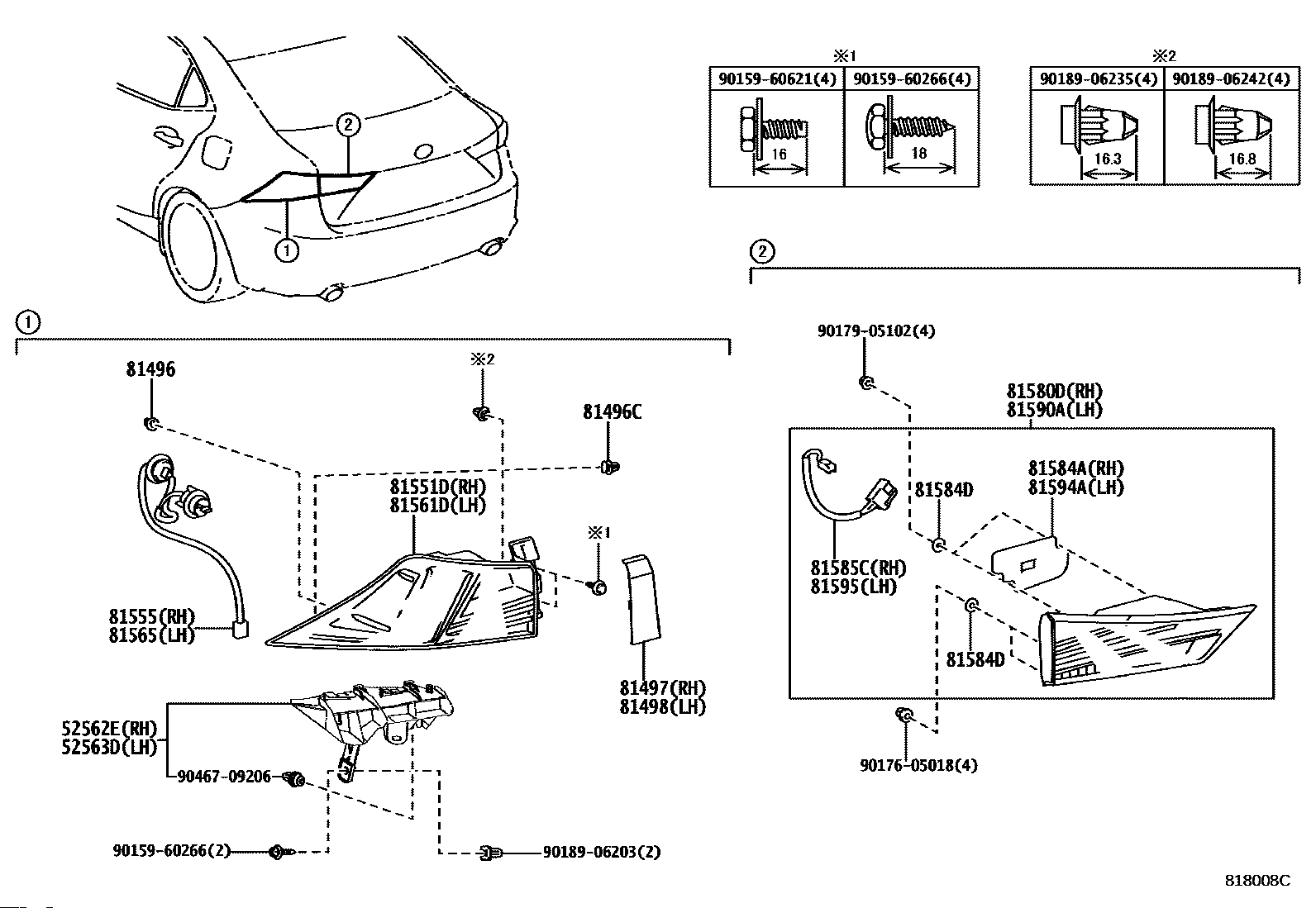 2
1

※1

| 90159-60621(4) | 90159-60266(4) |
|---|---|
| 16 | 18 |

※2

| 90189-06235(4) | 90189-06242(4) |
|---|---|
| 16.3 | 16.8 |

1

81496

※2

81496C

81551D(RH)
81561D(LH)

※1

81555(RH)
81565(LH)

81497(RH)
81498(LH)

52562E(RH)
52563D(LH)

90467-09206

90159-60266(2)

90189-06203(2)

2

90179-05102(4)

81580D(RH)
81590A(LH)

81584A(RH)
81594A(LH)

81584D

81585C(RH)
81595(LH)

81584D

90176-05018(4)

818008C