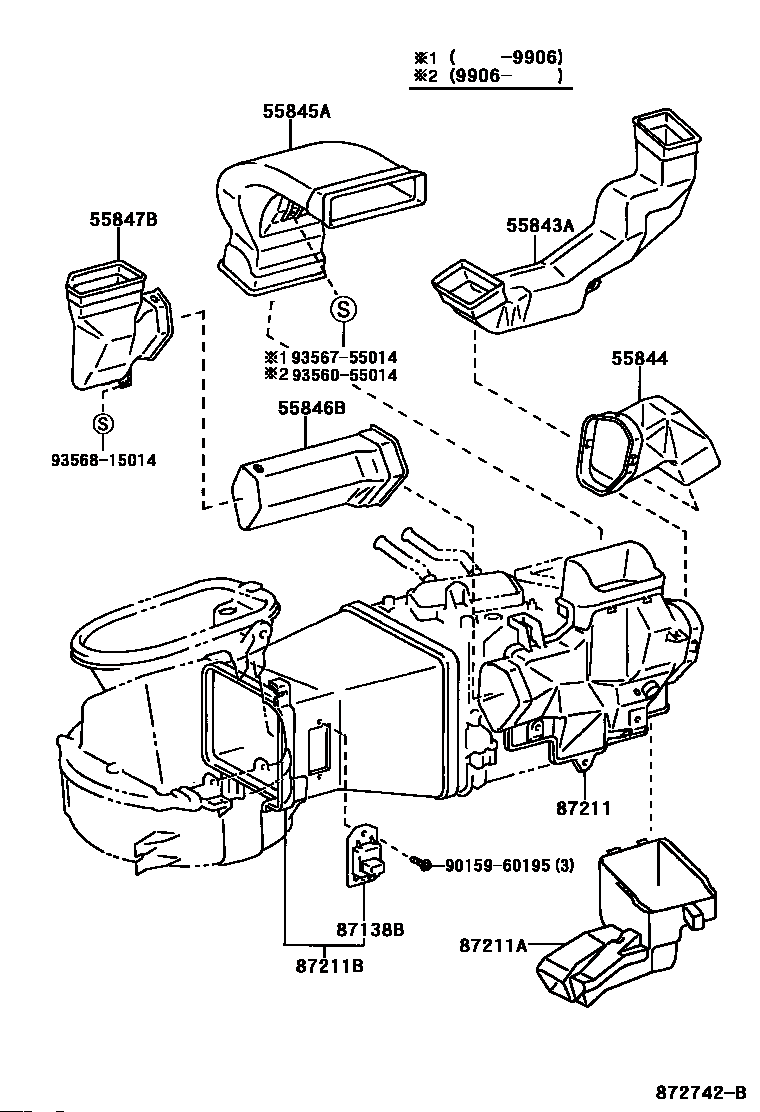 ※1 (     -9906)
※2 (9906-     )

55845A

55847B

55843A

S

※1 93567-55014
※2 93560-55014

55844

S

93568-15014

55846B

87211

90159-60195 (3)

87138B

87211A

87211B

872742-B