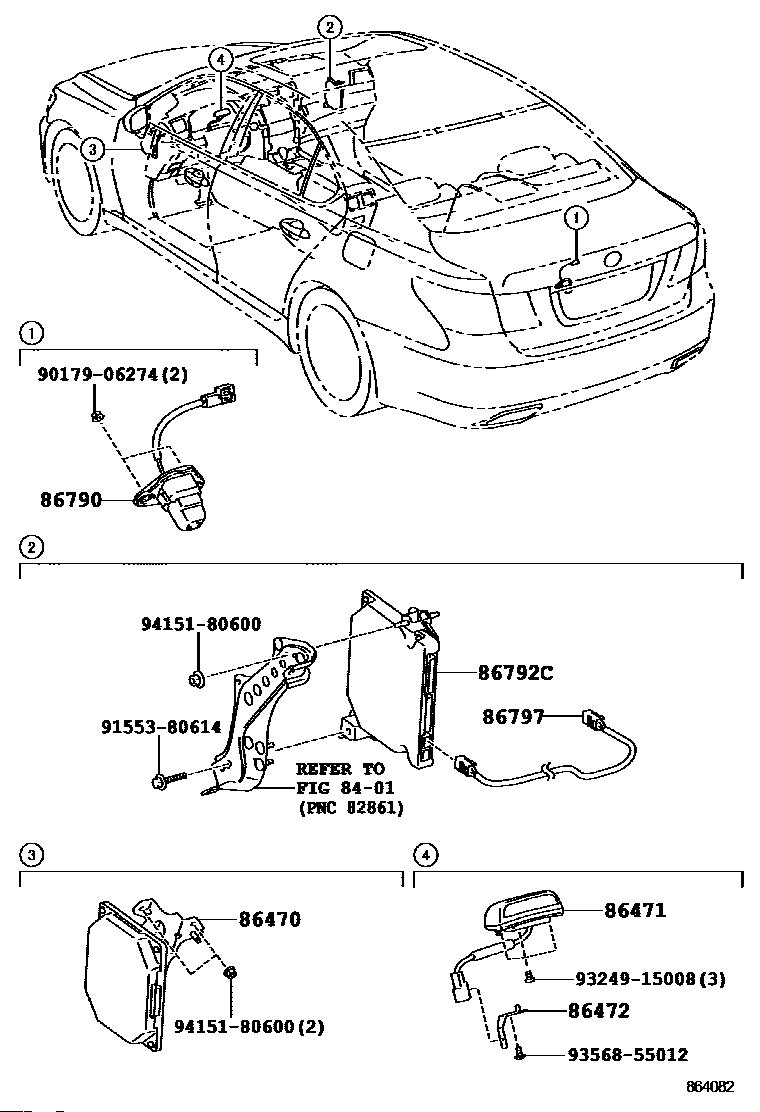 2
4
3
1

1
90179-06274(2)
86790

2
94151-80600
86792C
86797
91553-80614
REFER TO
FIG 84-01
(PNC 82861)

3
86470
94151-80600(2)

4
86471
93249-15008(3)
86472
93568-55012

864082