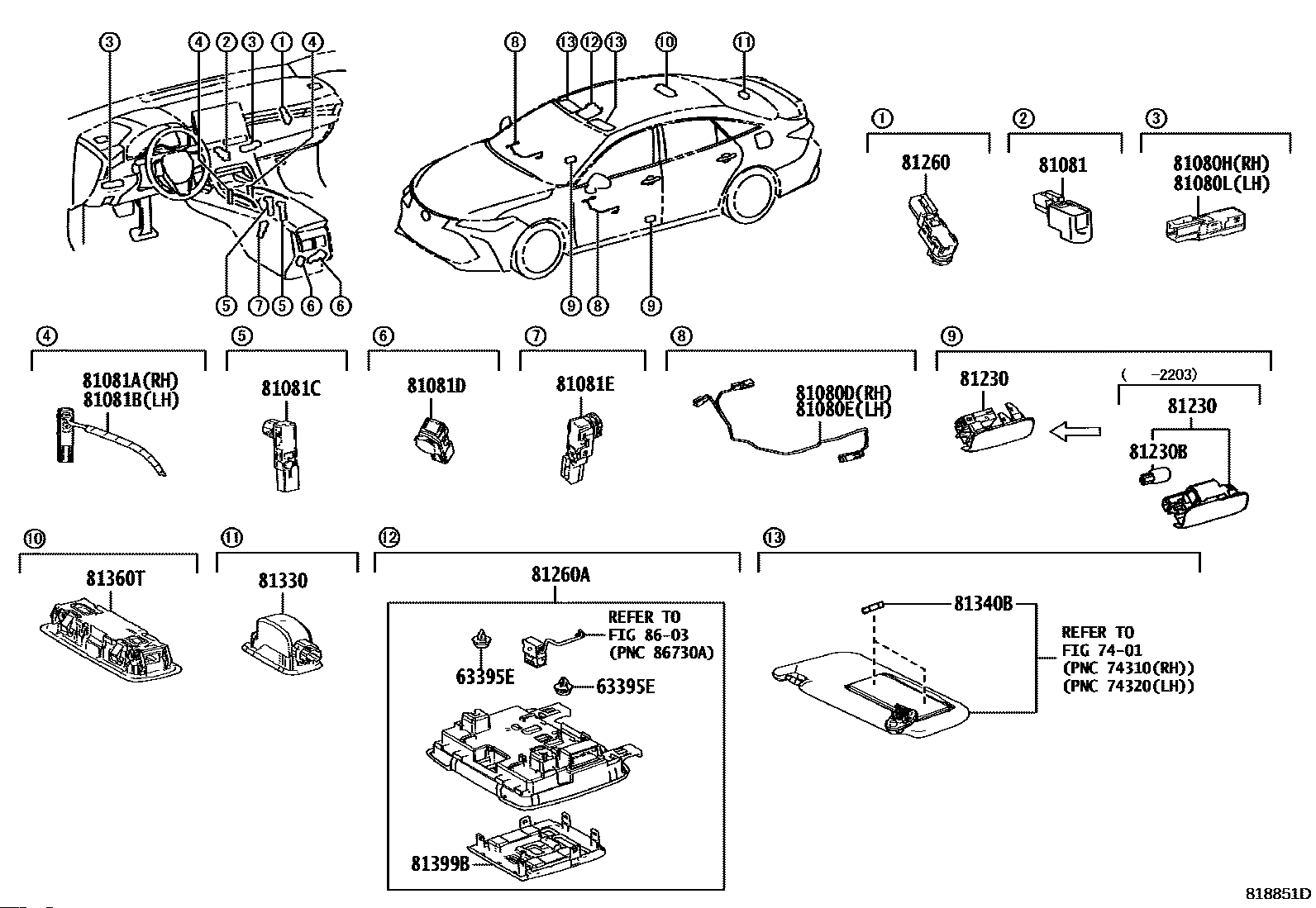 3 4 2 3 1 4
5 7 5 6 6
8 13 12 13 10 11
9 8 9

1
81260

2
81081

3
81080H(RH)
81080L(LH)

4
81081A(RH)
81081B(LH)

5
81081C

6
81081D

7
81081E

8
81080D(RH)
81080E(LH)

9
81230
( -2203)
81230
81230B

10
81360T

11
81330

12
81260A
REFER TO
FIG 86-03
(PNC 86730A)
63395E
63395E
81399B

13
81340B
REFER TO
FIG 74-01
(PNC 74310(RH))
(PNC 74320(LH))

818851D