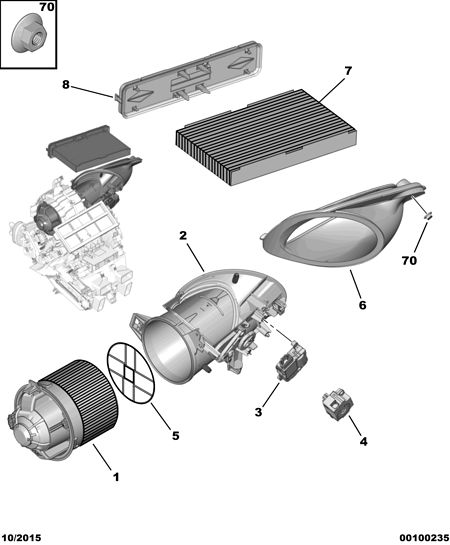 70

8

7

2

70

6

3

4

5

1

10/2015

00100235