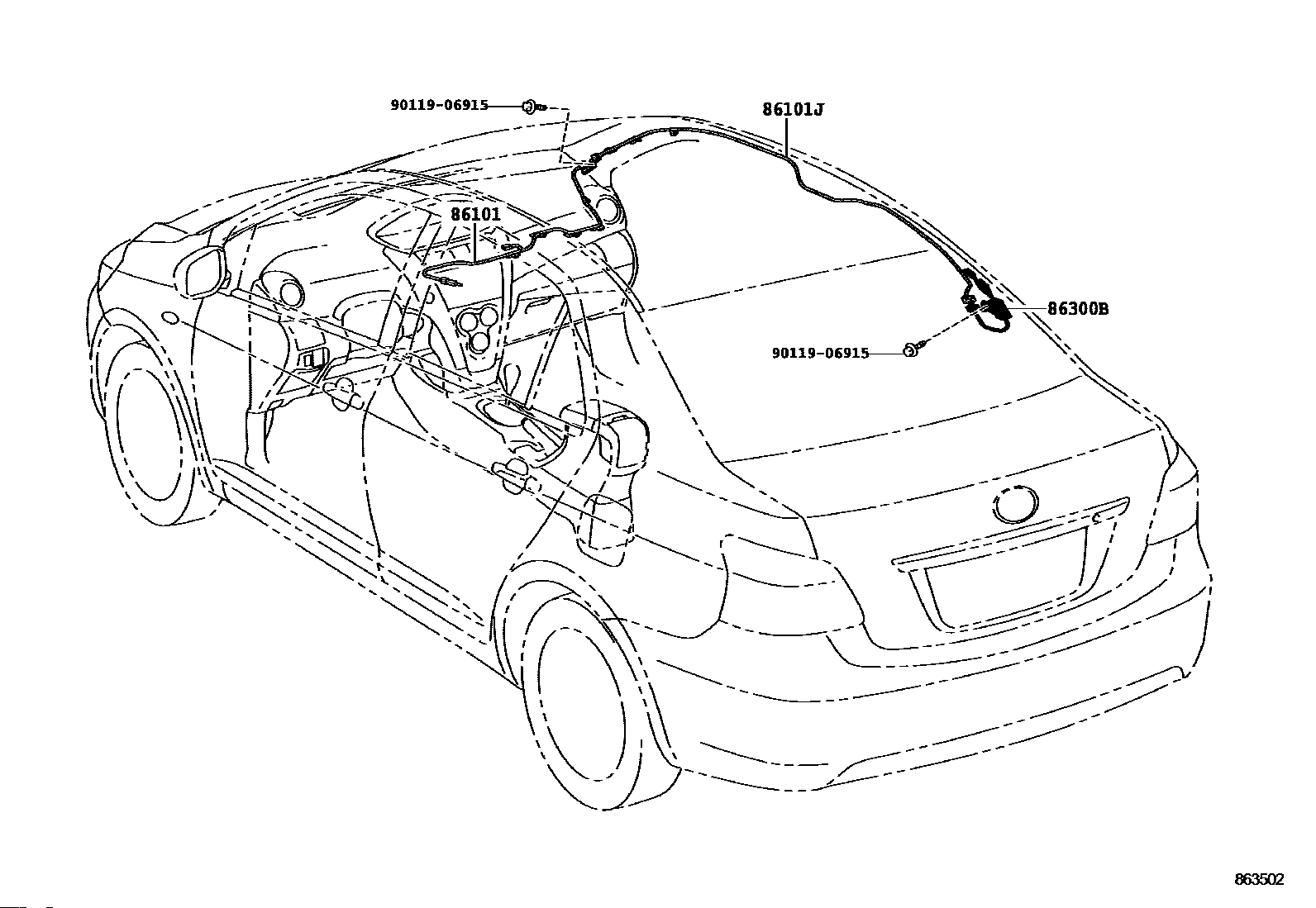 90119-06915

86101J

86101

86300B

90119-06915

863502