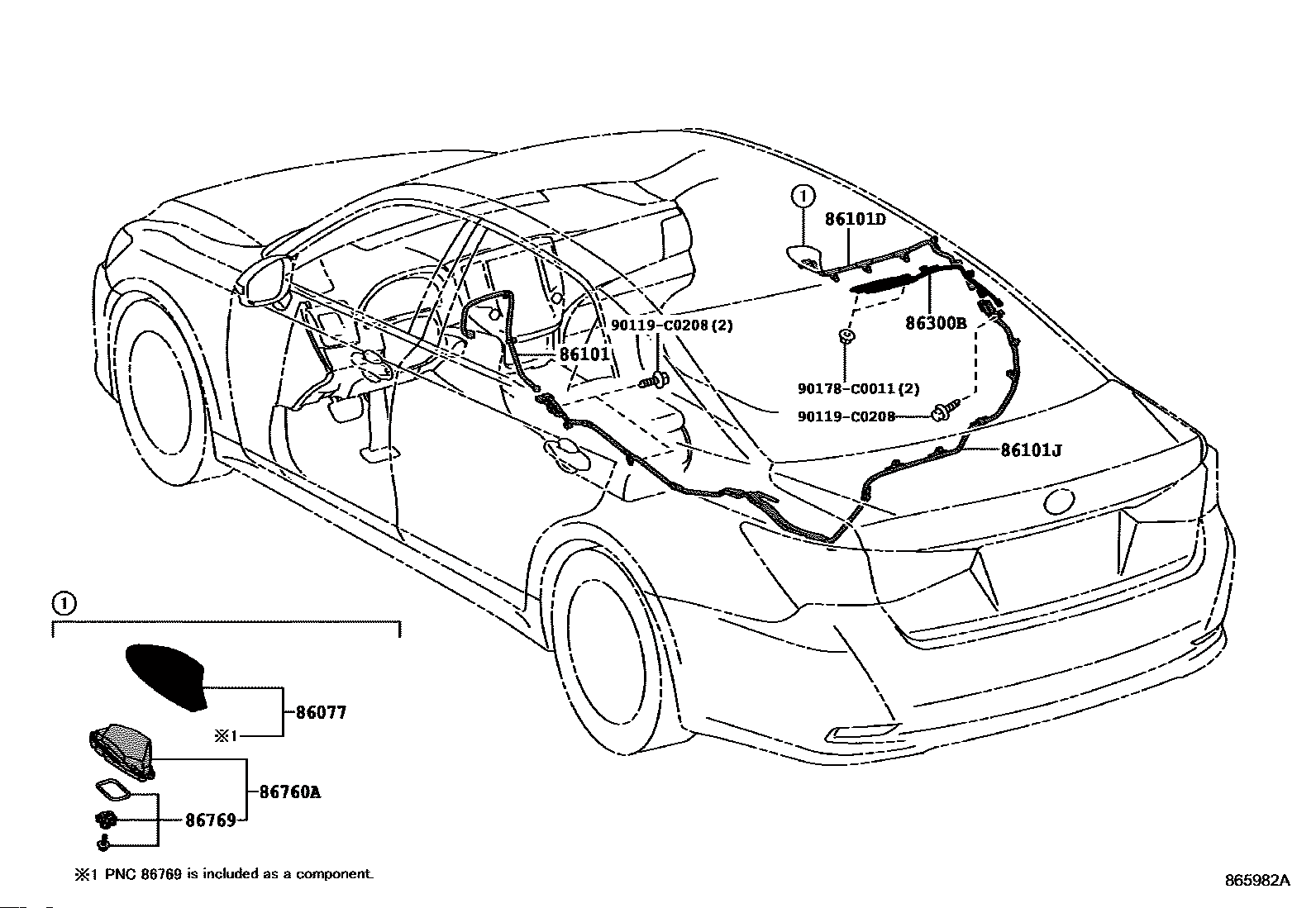 1
86101D
86300B
90119-C0208(2)
86101
90178-C0011(2)
90119-C0208
86101J
1
86077
※1
86760A
86769
※1 PNC 86769 is included as a component.
865982A