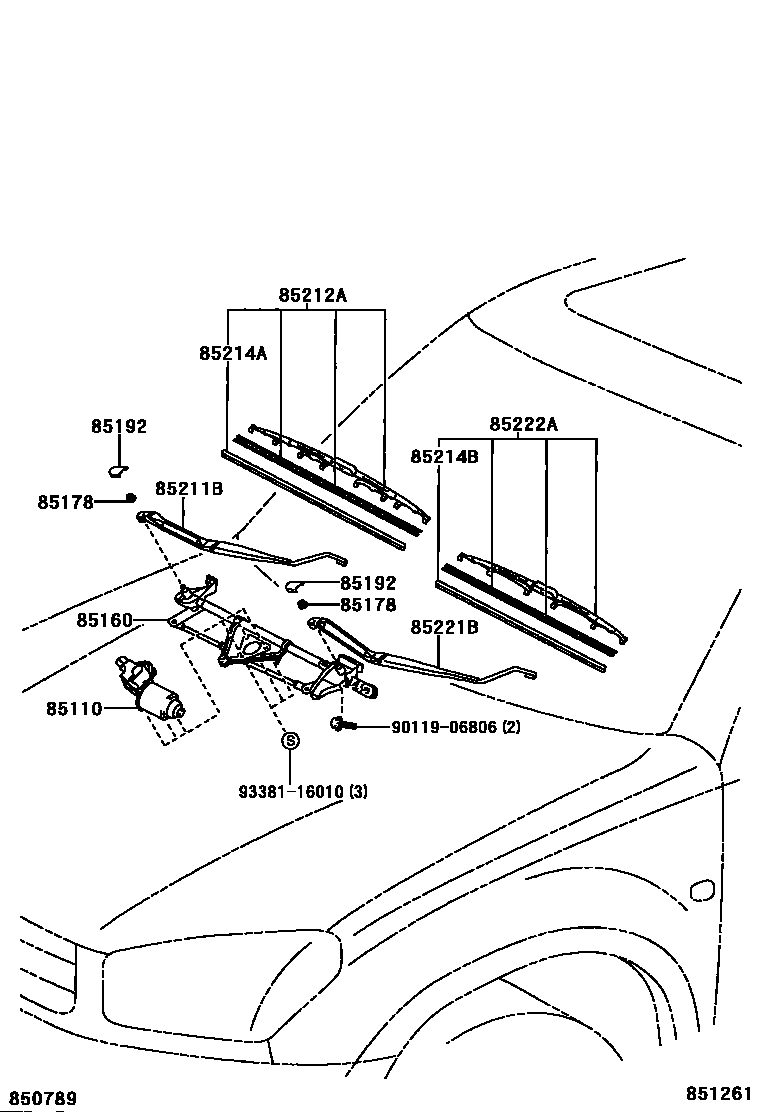 85212A
85214A
85192
85178
85211B
85222A
85214B
85192
85178
85160
85221B
85110
90119-06806 (2)
S
93381-16010 (3)
850789
851261