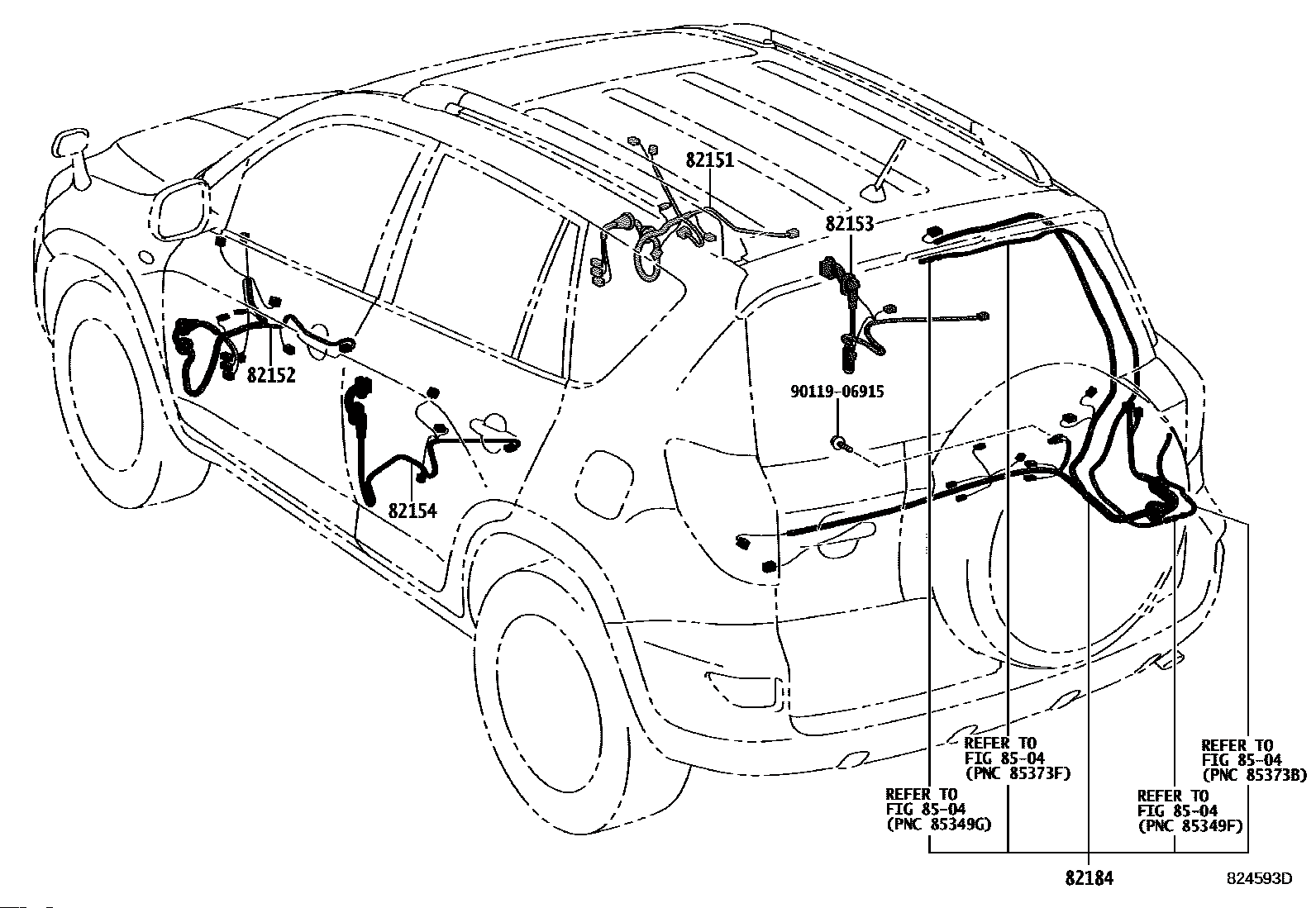 82151

82153

82152

90119-06915

82154

REFER TO
FIG 85-04
(PNC 85373F)

REFER TO
FIG 85-04
(PNC 85373B)

REFER TO
FIG 85-04
(PNC 85349G)

REFER TO
FIG 85-04
(PNC 85349F)

82184

824593D