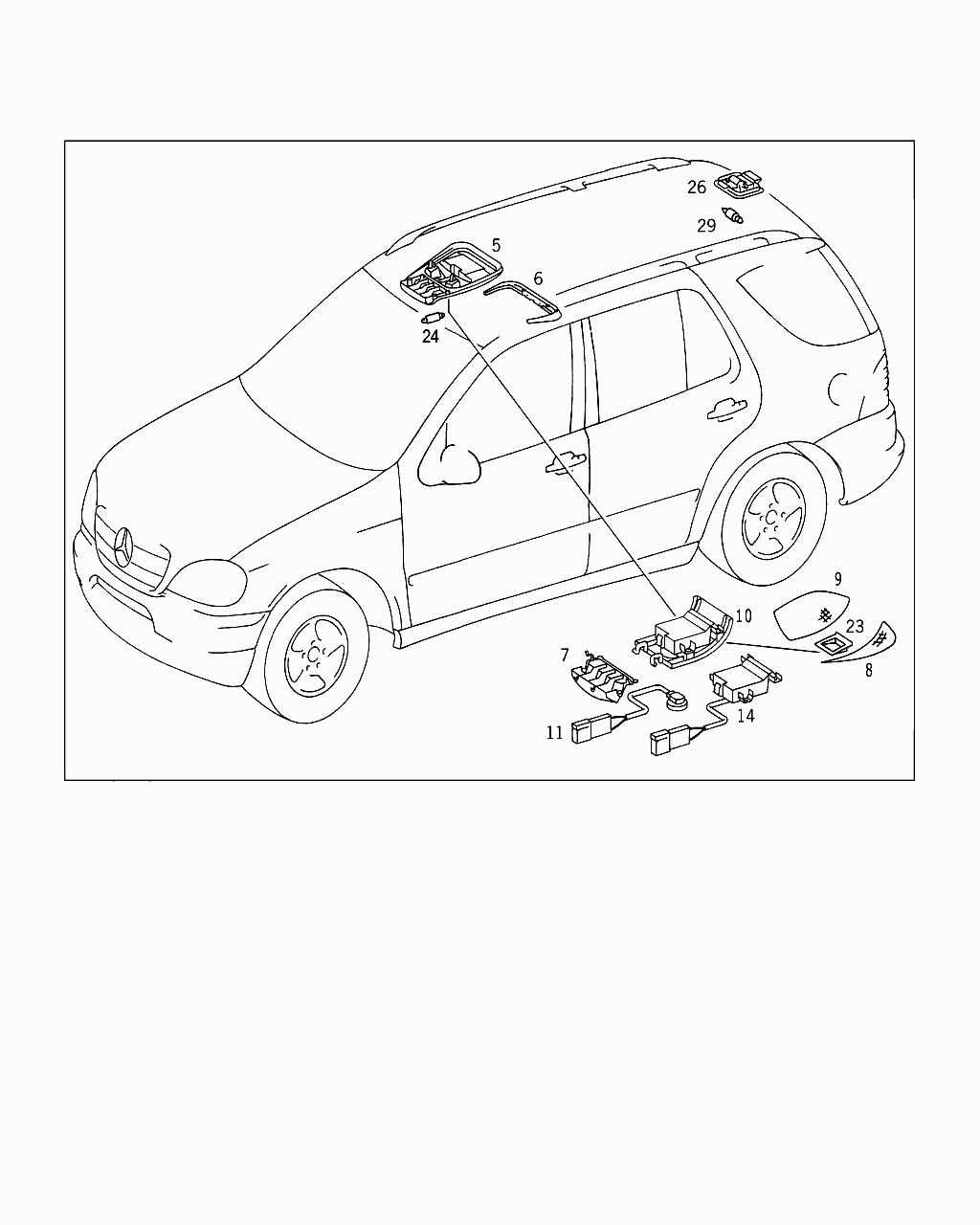 26
29
5
6
24
9
10
23
8
7
14
11