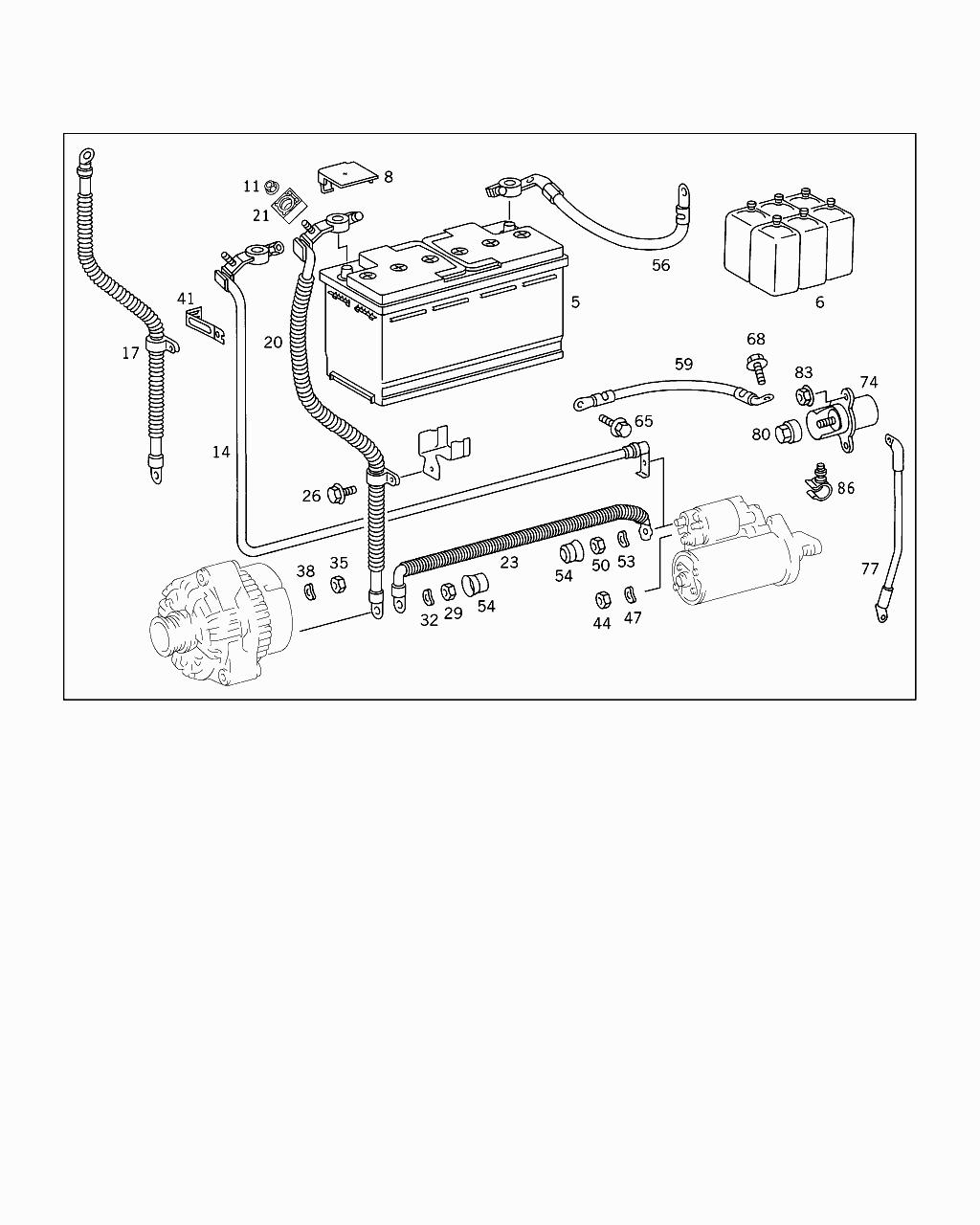 11
8
21
56
6
41
5
17
20
68
59
83
74
65
80
14
86
26
38
35
23
54
50
53
77
32
29
54
44
47