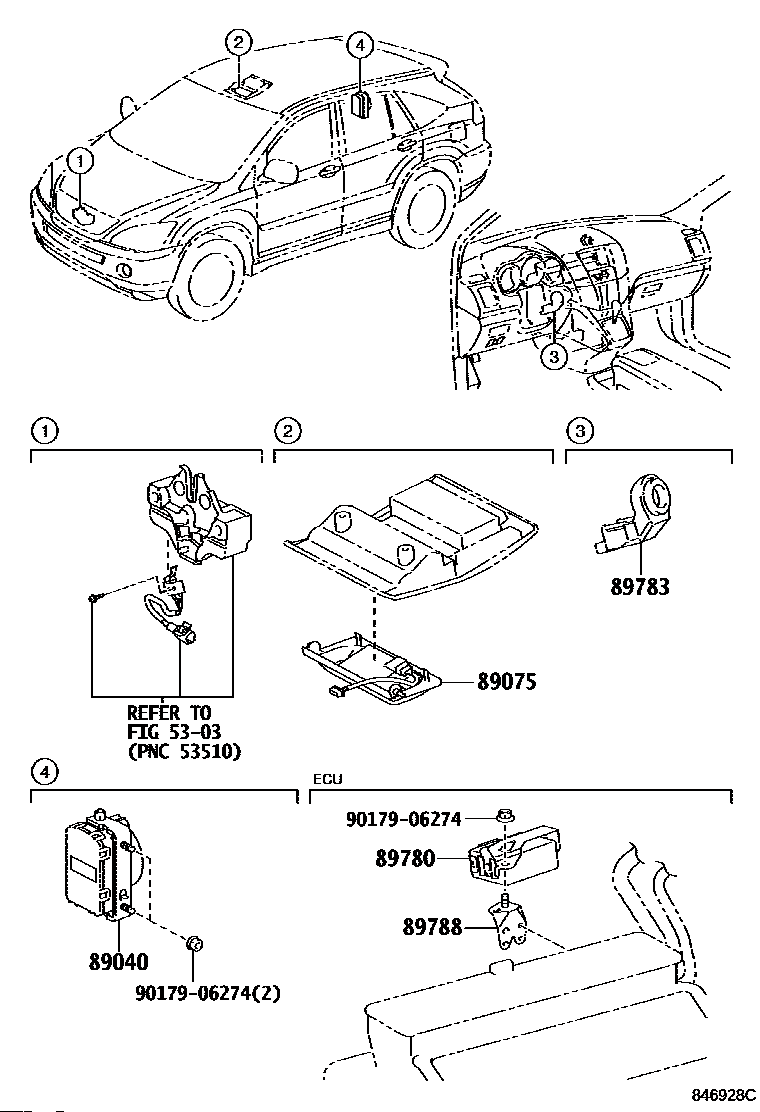 2
4
1
3
1
2
3
89783
89075
REFER TO
FIG 53-03
(PNC 53510)
4
ECU
90179-06274
89780
89788
89040
90179-06274(2)
846928C