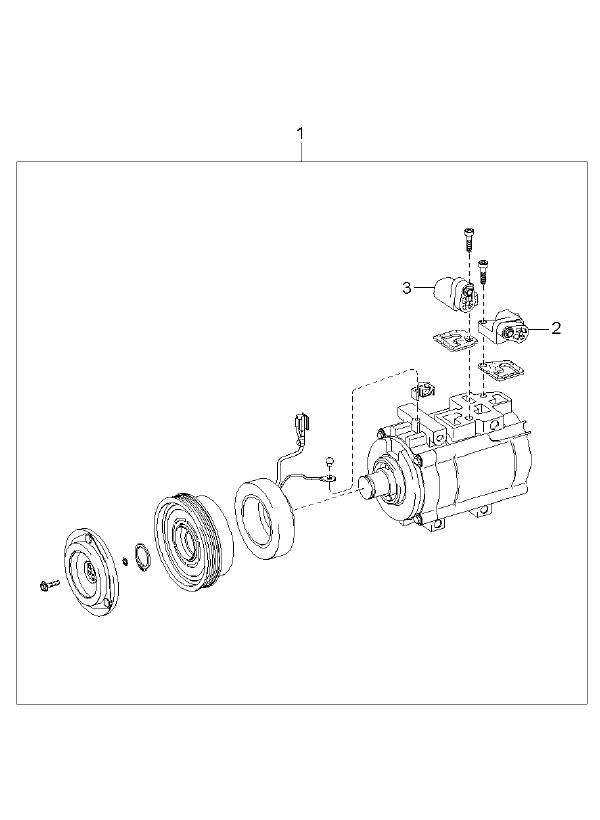 1
3
2