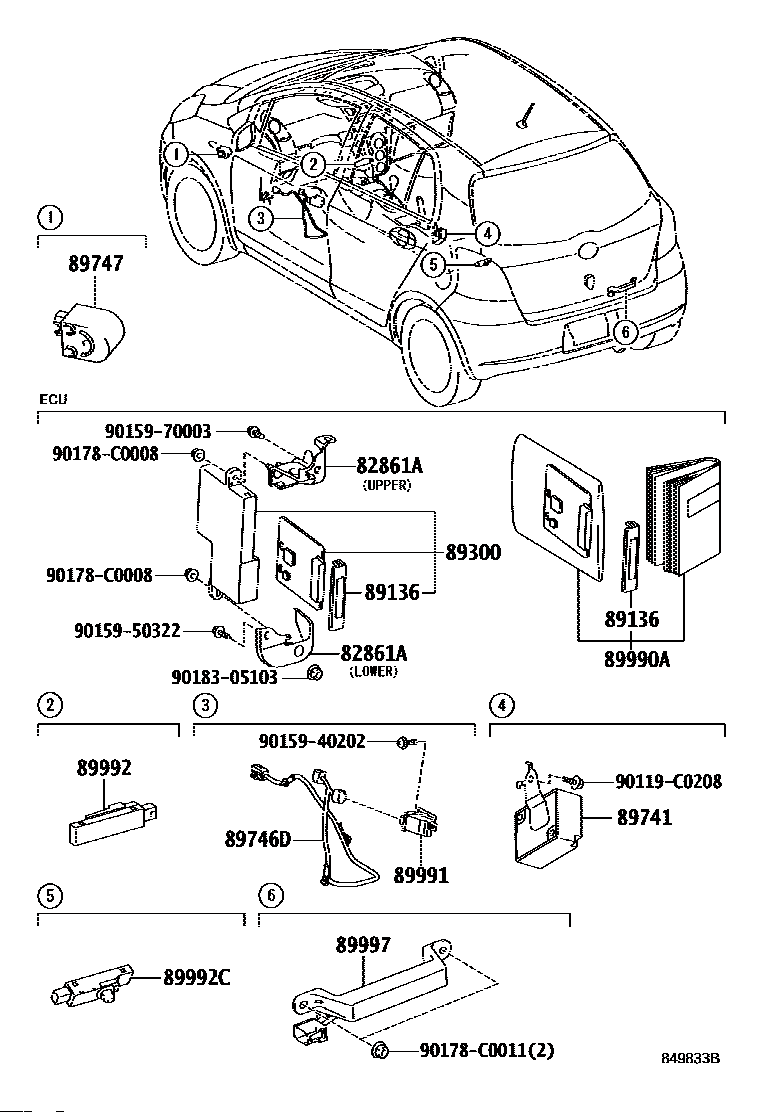 1
2
3
4
5
6

1
89747

ECU
90159-70003
90178-C0008
82861A
(UPPER)
89300
90178-C0008
89136
90159-50322
82861A
(LOWER)
90183-05103
89136
89990A

2
89992

3
90159-40202
89746D
89991

4
90119-C0208
89741

5
89992C

6
89997
90178-C0011(2)

849833B