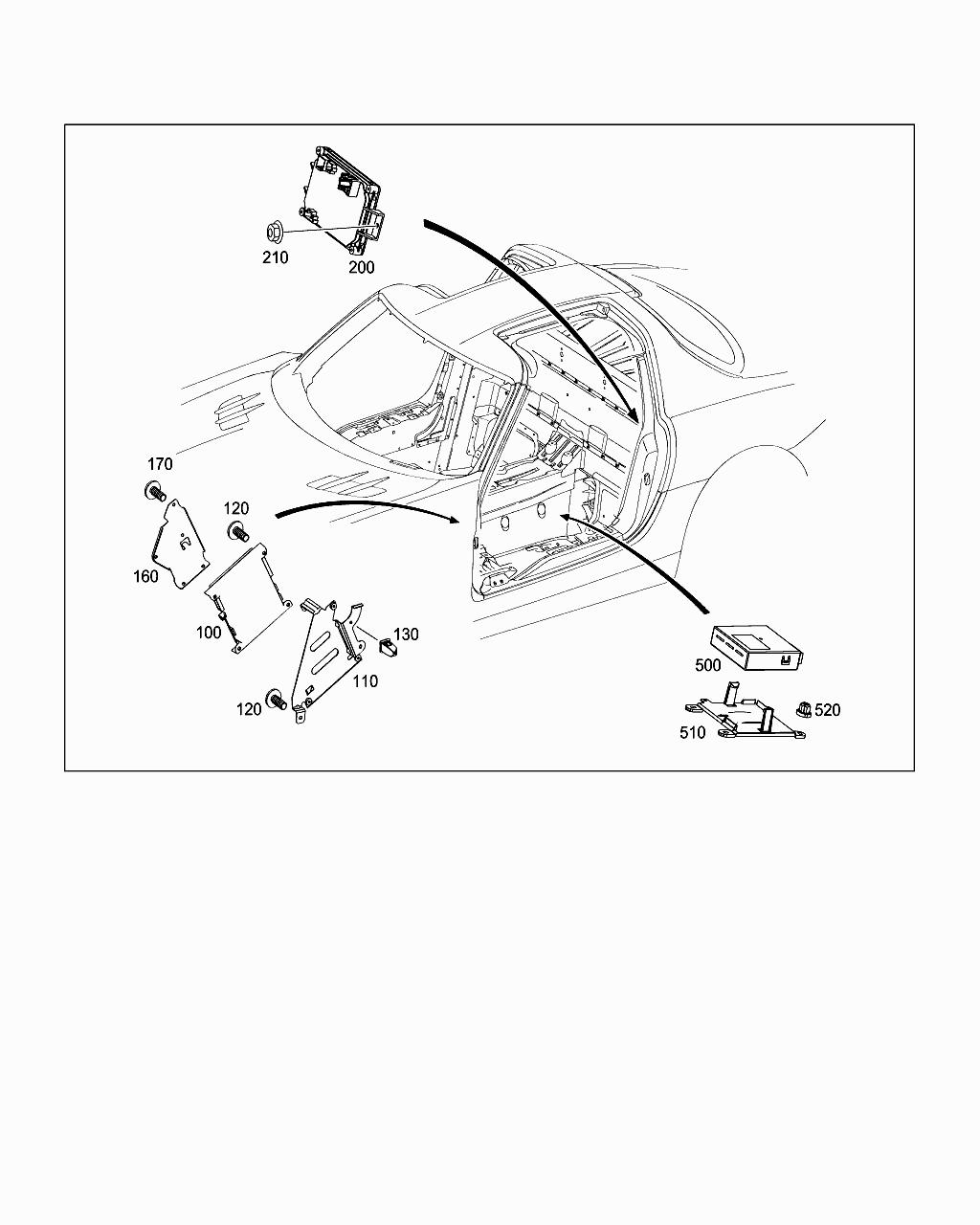 210
200
170
120
160
100
130
110
120
500
520
510